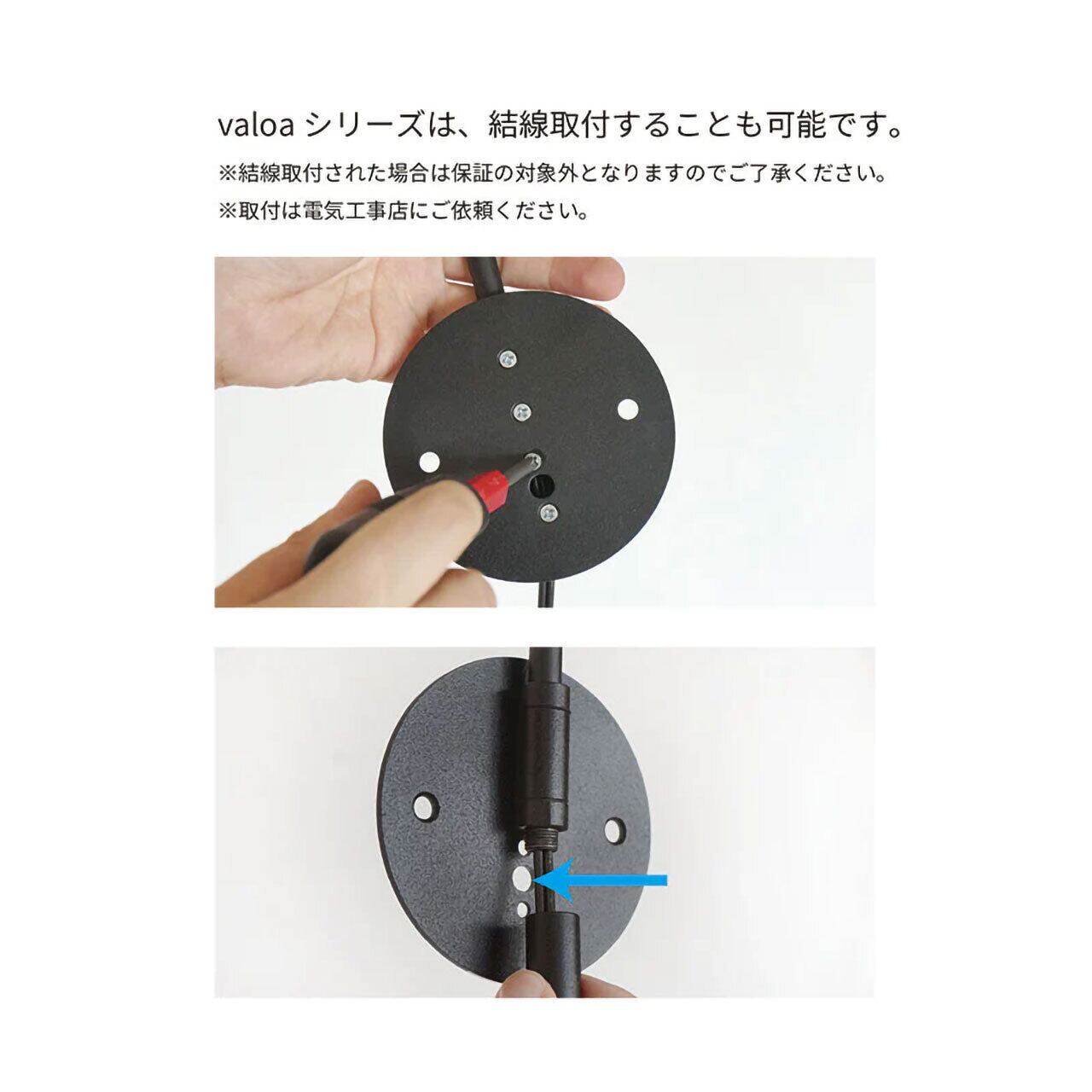 valoa シリーズは、結線取付することも可能です。

※結線取付された場合は保証の対象外となりますのでご了承ください。

※取付は電気工事店にご依頼ください。