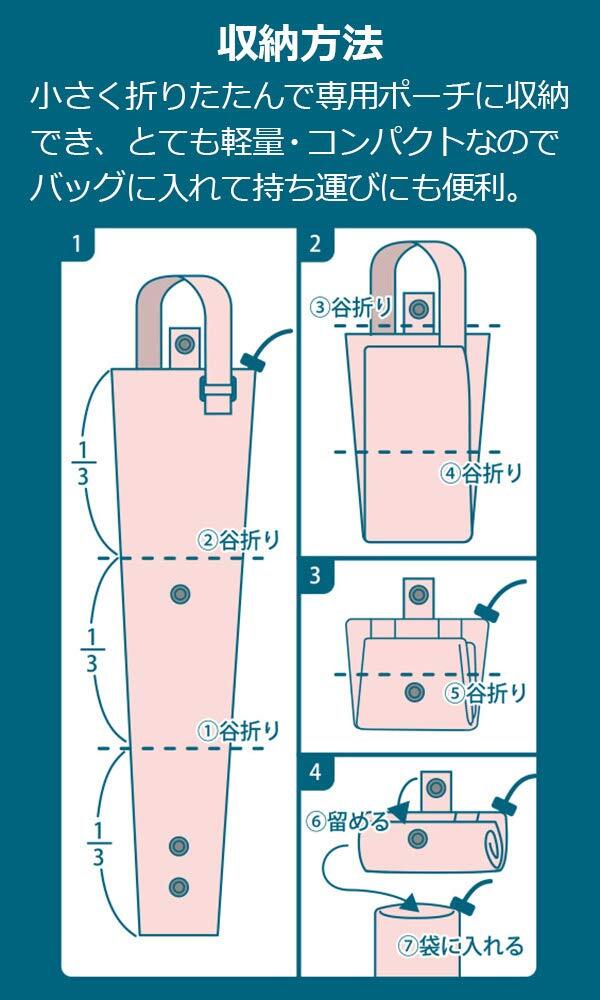 収納方法

小さく折りたたんで専用ポーチに収納でき、とても軽量・コンパクトなのでバッグに入れて持ち運びにも便利。

1

$\frac{1}{3}$

②谷折り

$\frac{1}{3}$

①谷折り

$\frac{1}{3}$

2

③谷折り

④谷折り

3

⑤谷折り

4

⑥留める

⑦袋に入れる