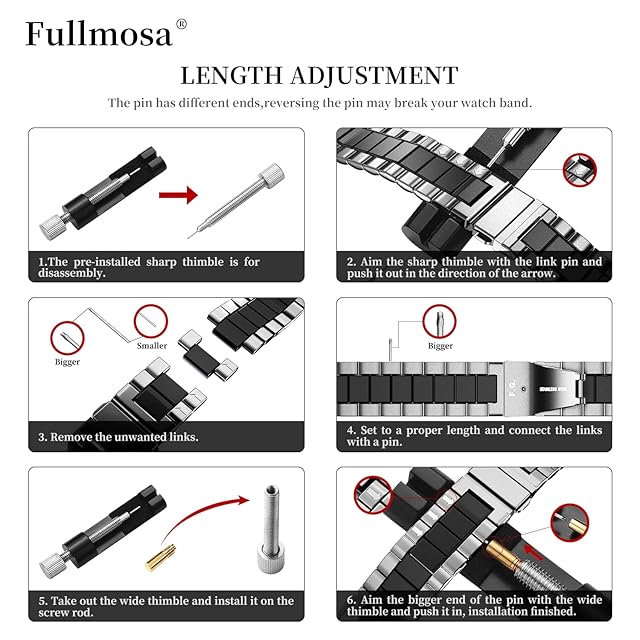 Fullmosa®

LENGTH ADJUSTMENT

The pin has different ends,reversing the pin may break your watch band.

1.The pre-installed sharp thimble is for disassembly.

2. Aim the sharp thimble with the link pin and push it out in the direction of the arrow.

Bigger

Smaller

3. Remove the unwanted links.

Bigger

F.G.

STAINLESS STEEL

4. Set to a proper length and connect the links with a pin.

5. Take out the wide thimble and install it on the screw rod.

6. Aim the bigger end of the pin with the wide thimble and push it in, installation finished.