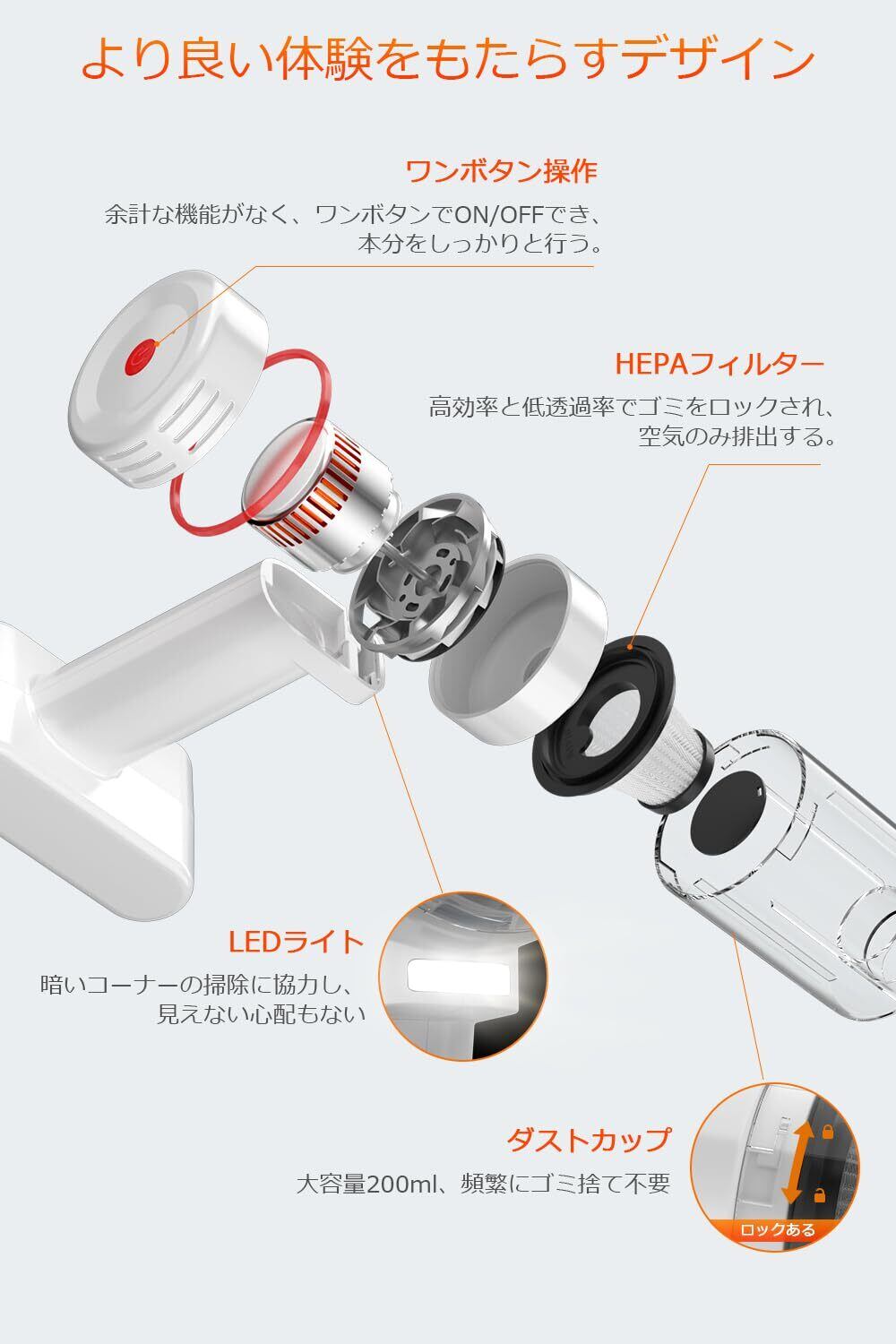 より良い体験をもたらすデザイン

ワンボタン操作

余計な機能がなく、ワンボタンでON/OFFでき、本分をしっかりと行う。

HEPAフィルター

高効率と低透過率でゴミをロックされ、空気のみ排出する。

LEDライト

暗いコーナーの掃除に協力し、見えない心配もない

ダストカップ

大容量200ml、頻繁にゴミ捨て不要

ロックある