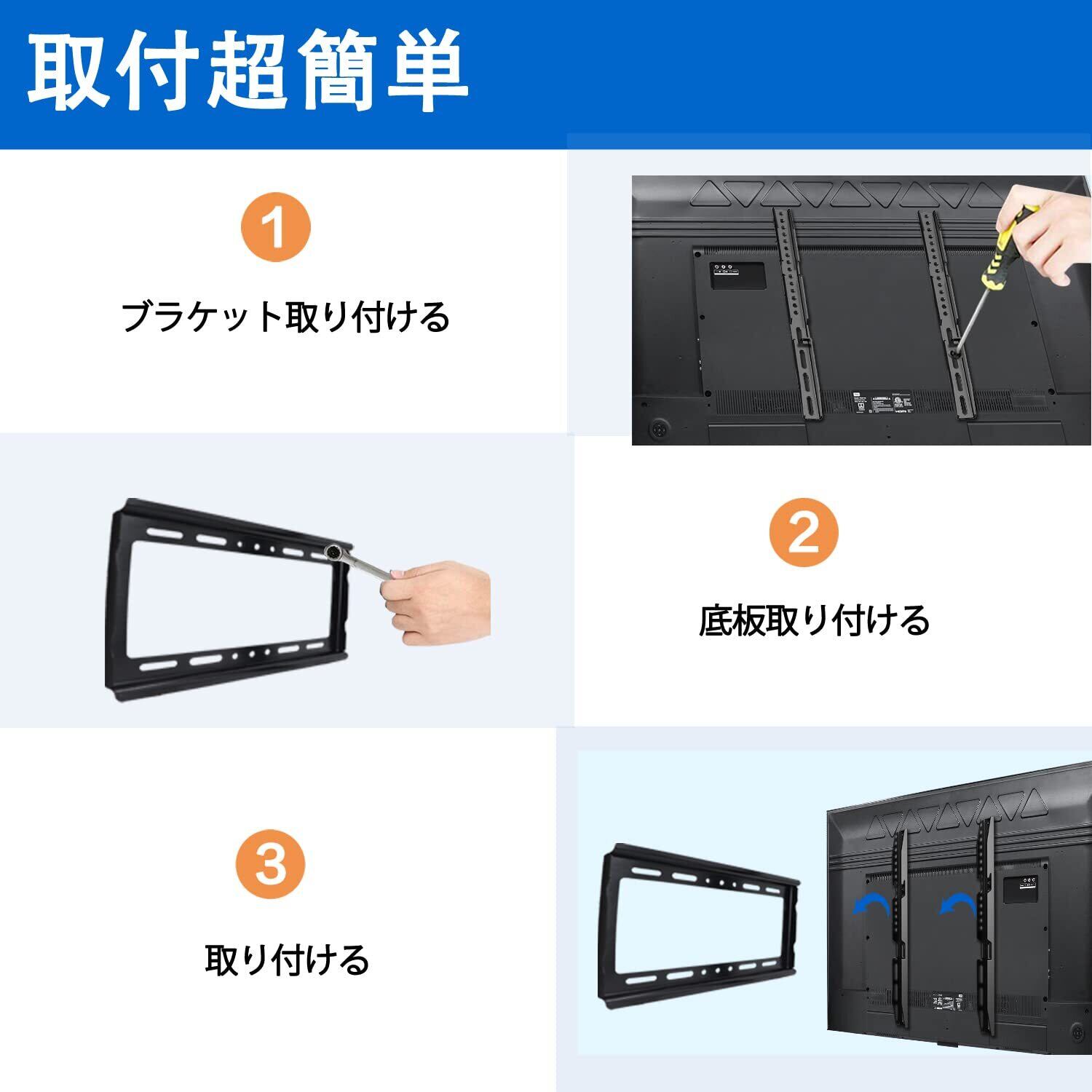 取付超簡単

1

ブラケット取り付ける

2

底板取り付ける

3

取り付ける