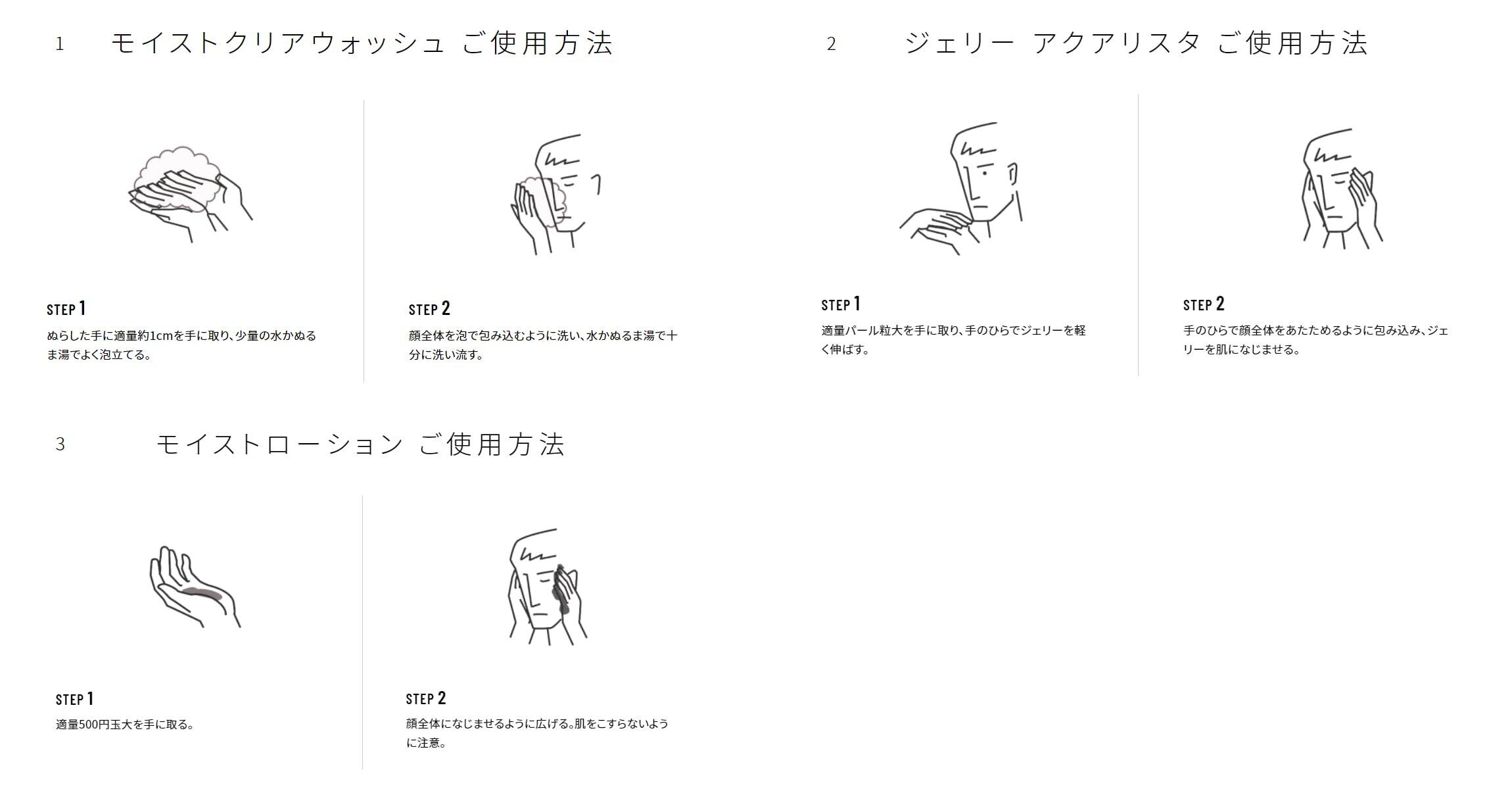 1 モイストクリアウォッシュ ご使用方法

STEP 1
ぬらした手に適量約1cmを手に取り、少量の水かぬるま湯でよく泡立てる。

STEP 2
顔全体を泡で包み込むように洗い、水かぬるま湯で十分に洗い流す。

2 ジェリー アクアリスタ ご使用方法

STEP 1
適量パール粒大を手に取り、手のひらでジェリーを軽く伸ばす。

STEP 2
手のひらで顔全体をあたためるように包み込み、ジェリーを肌になじませる。

3 モイストローション ご使用方法

STEP 1
適量500円玉大を手に取る。

STEP 2
顔全体になじませるように広げる。肌をこすらないように注意。