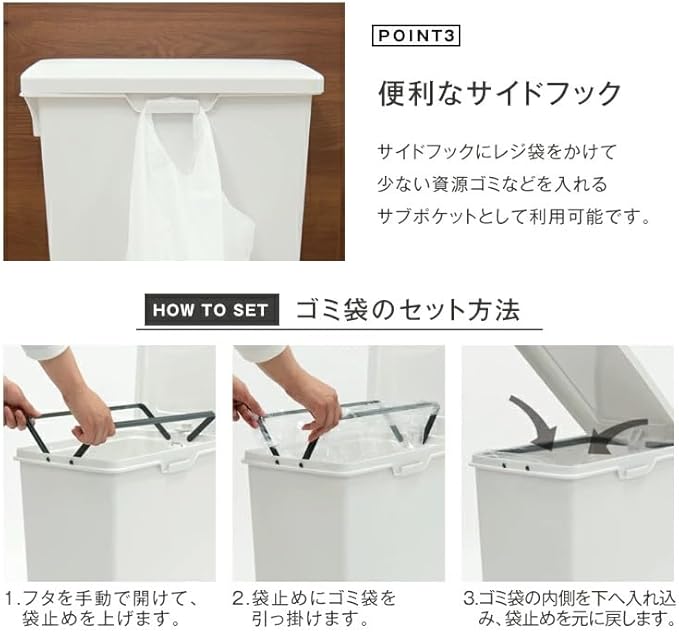 POINT3

便利なサイドフック

サイドフックにレジ袋をかけて
少ない資源ゴミなどを入れる
サブポケットとして利用可能です。

HOW TO SET ゴミ袋のセット方法

1.フタを手動で開けて、袋止めを上げます。

2.袋止めにゴミ袋を引っ掛けます。

3.ゴミ袋の内側を下へ入れ込み、袋止めを元に戻します。