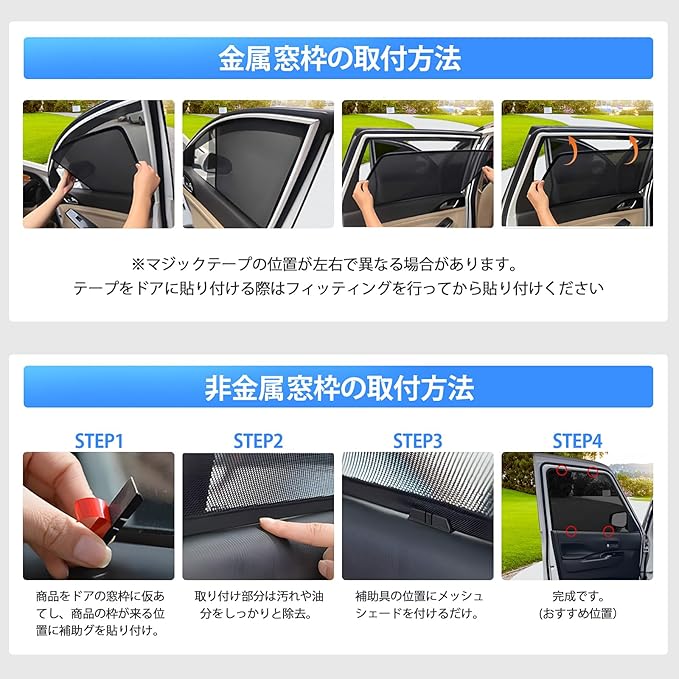 金属窓枠の取付方法

※マジックテープの位置が左右で異なる場合があります。
テープをドアに貼り付ける際はフィッティングを行ってから貼り付けください

非金属窓枠の取付方法

STEP1

商品をドアの窓枠に仮あてし、商品の枠が来る位置に補助グを貼り付け。

STEP2

取り付け部分は汚れや油分をしっかりと除去。

STEP3

補助具の位置にメッシュシェードを付けるだけ。

STEP4

完成です。
(おすすめ位置)