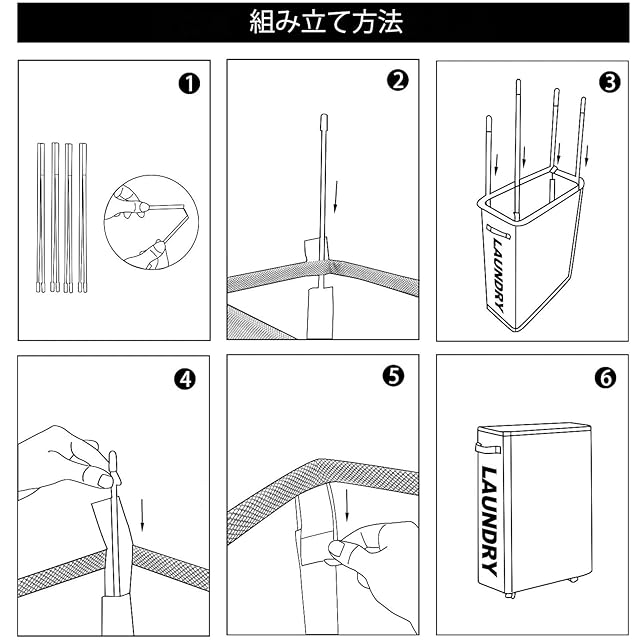 組み立て方法

❶

❷

❸

LAUNDRY

❹

❺

❻

LAUNDRY