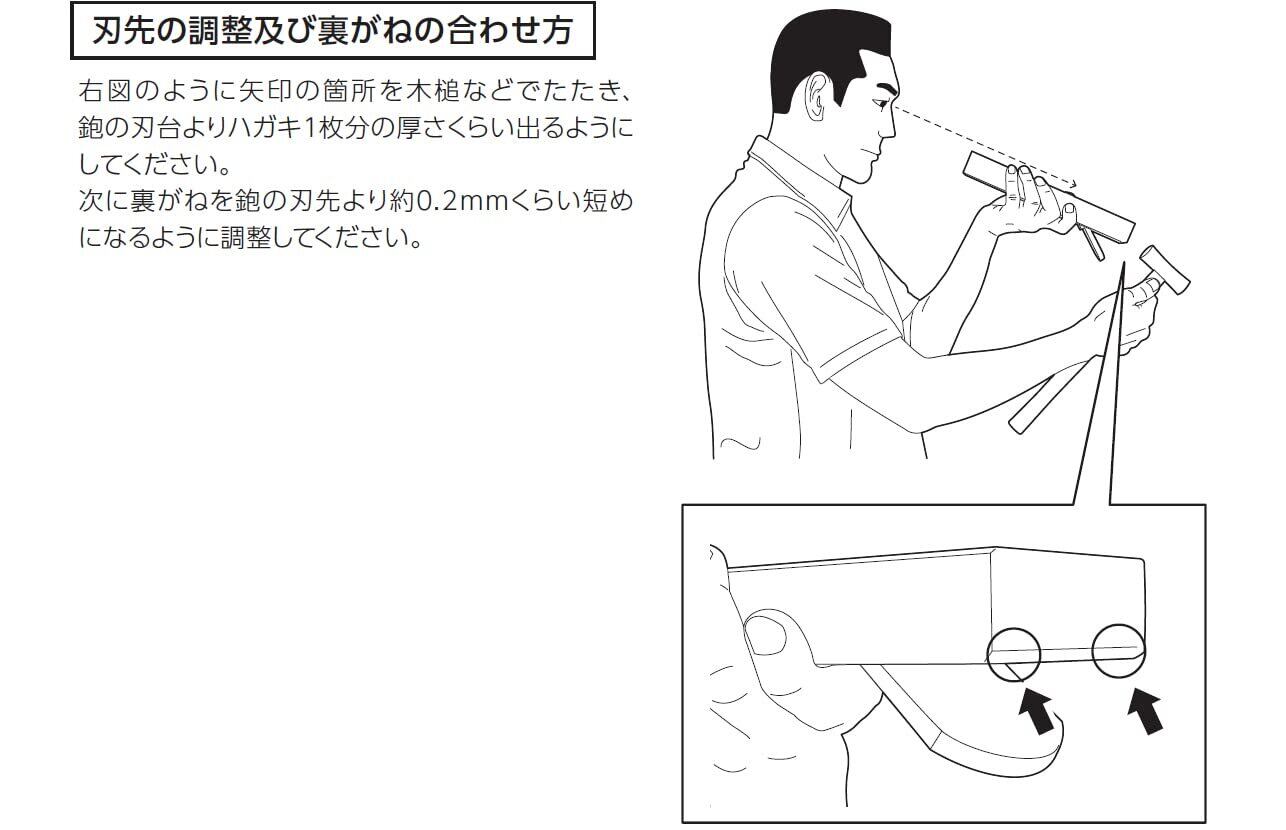 刃先の調整及び裏がねの合わせ方

右図のように矢印の箇所を木槌などでたたき、鉋の刃台よりハガキ1枚分の厚さくらい出るようにしてください。
次に裏がねを鉋の刃先より約0.2mmくらい短めになるように調整してください。