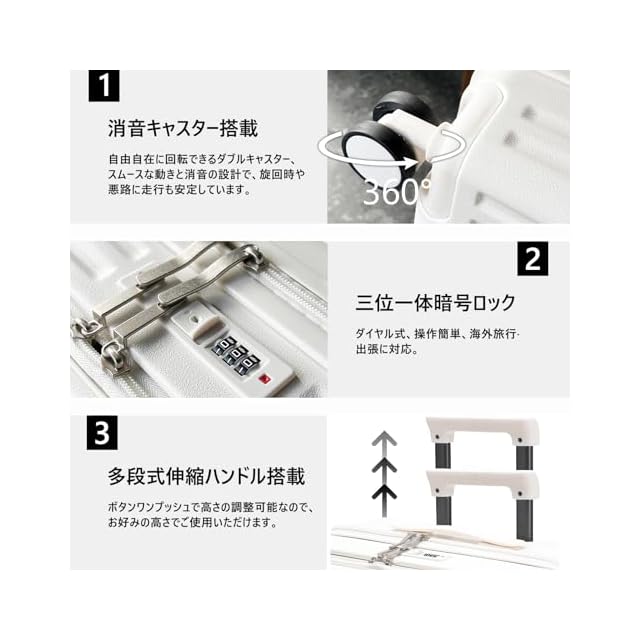 1

消音キャスター搭載

自由自在に回転できるダブルキャスター、スムースな動きと消音の設計で、旋回時や悪路に走行も安定しています。

360°

2

三位一体暗号ロック

ダイヤル式、操作簡単、海外旅行·出張に対応。

3

多段式伸縮ハンドル搭載

ボタンワンプッシュで高さの調整可能なので、お好みの高さでご使用いただけます。