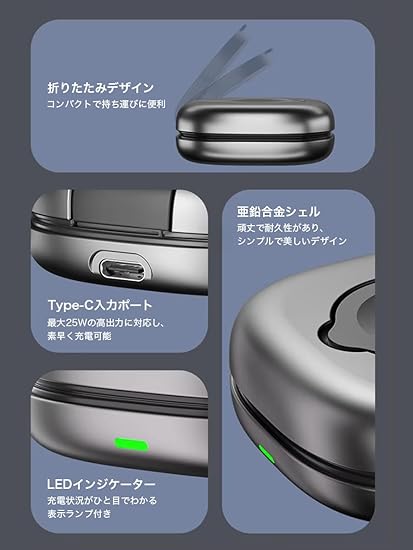 折りたたみデザイン
コンパクトで持ち運びに便利

Type-C入力ポート
最大25Wの高出力に対応し、素早く充電可能

LEDインジケーター
充電状況がひと目でわかる表示ランプ付き

亜鉛合金シェル
頑丈で耐久性があり、シンプルで美しいデザイン