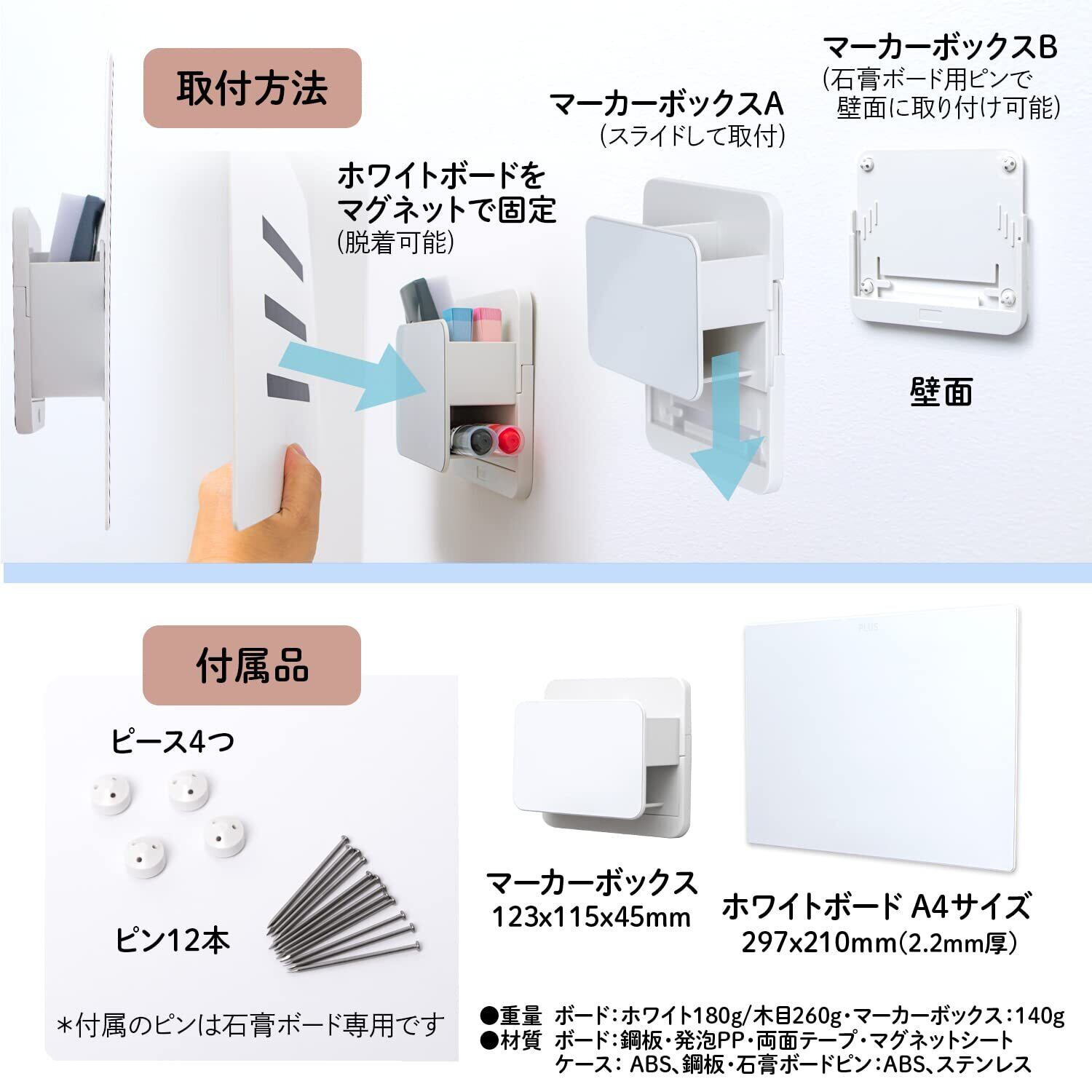 取付方法

ホワイトボードをマグネットで固定
(脱着可能)

マーカーボックスA
(スライドして取付)

マーカーボックスB
(石膏ボード用ピンで壁面に取り付け可能)

壁面

付属品

ピース4つ

ピン12本

*付属のピンは石膏ボード専用です

マーカーボックス
123x115x45mm

PLUS

ホワイトボード A4サイズ
297x210mm(2.2mm厚)

●重量 ボード:ホワイト180g/木目260g・マーカーボックス:140g
●材質 ボード:鋼板・発泡PP・両面テープ・マグネットシート
ケース: ABS、鋼板・石膏ボードピン:ABS、ステンレス