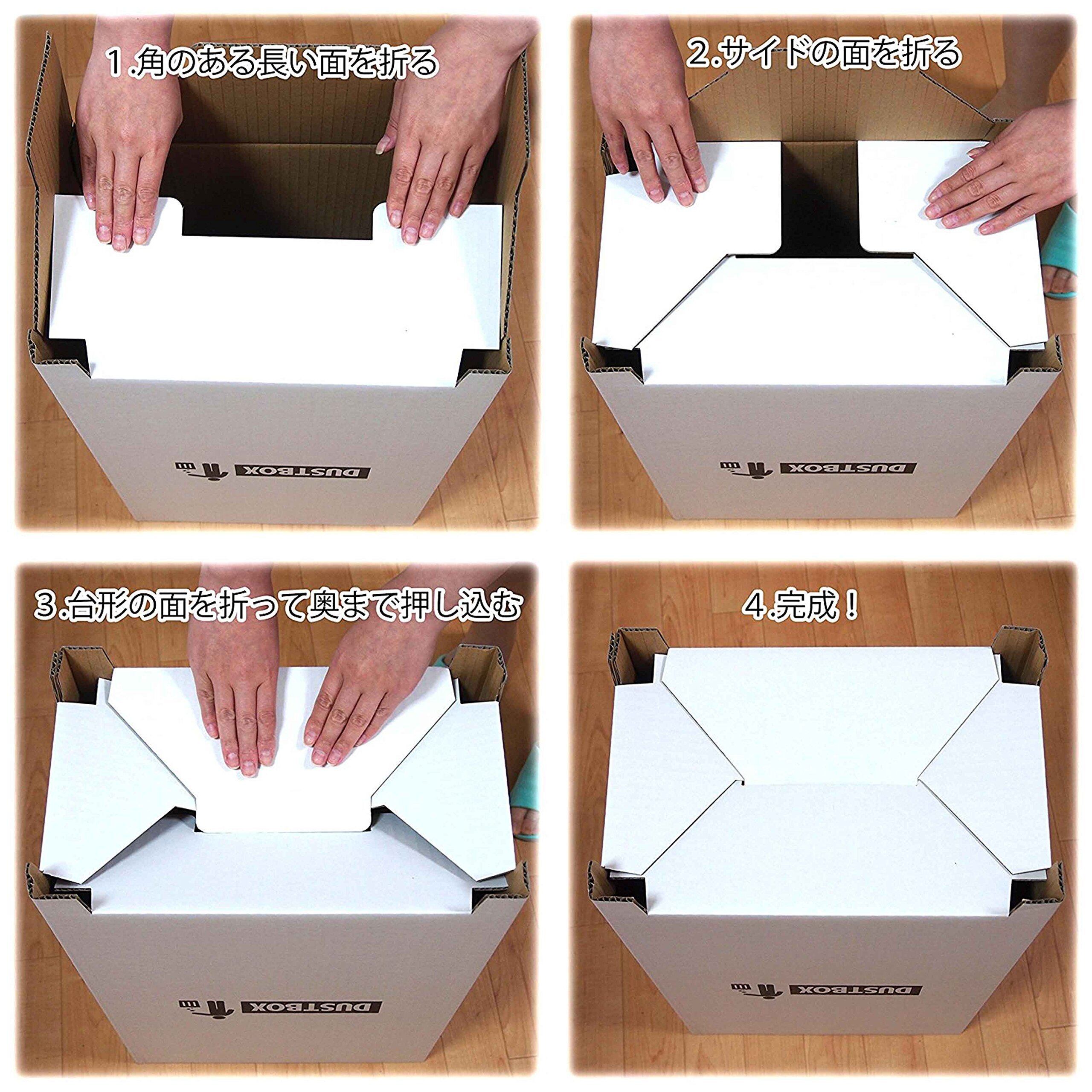 １.角のある長い面を折る

DUSTBOX

2.サイドの面を折る

DUSTBOX

３.台形の面を折って奥まで押し込む

DUSTBOX

4.完成！

DUSTBOX