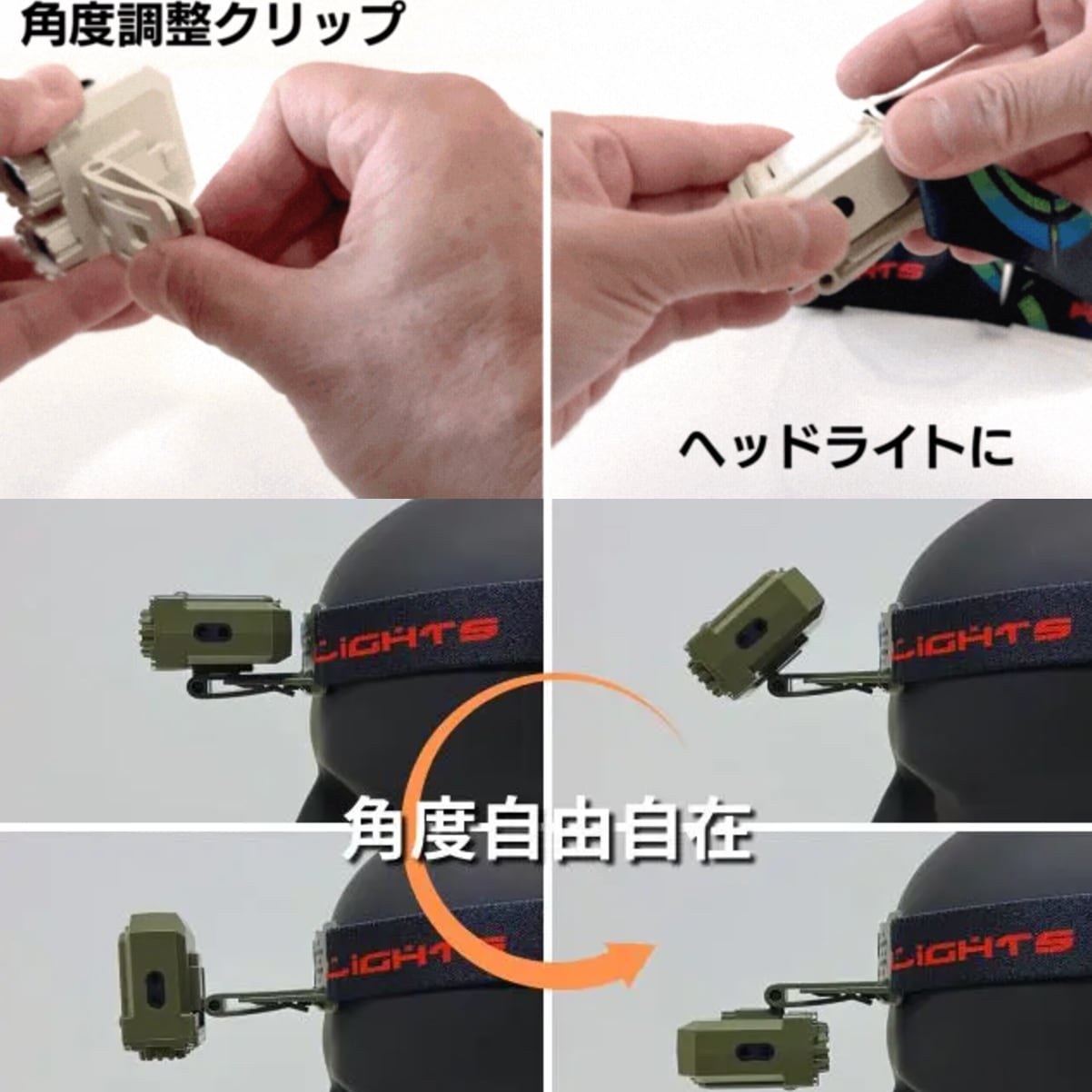 角度調整クリップ

ヘッドライトに

LIGHTS

LIGHTS

角度自由自在

LIGHTS

LIGHTS