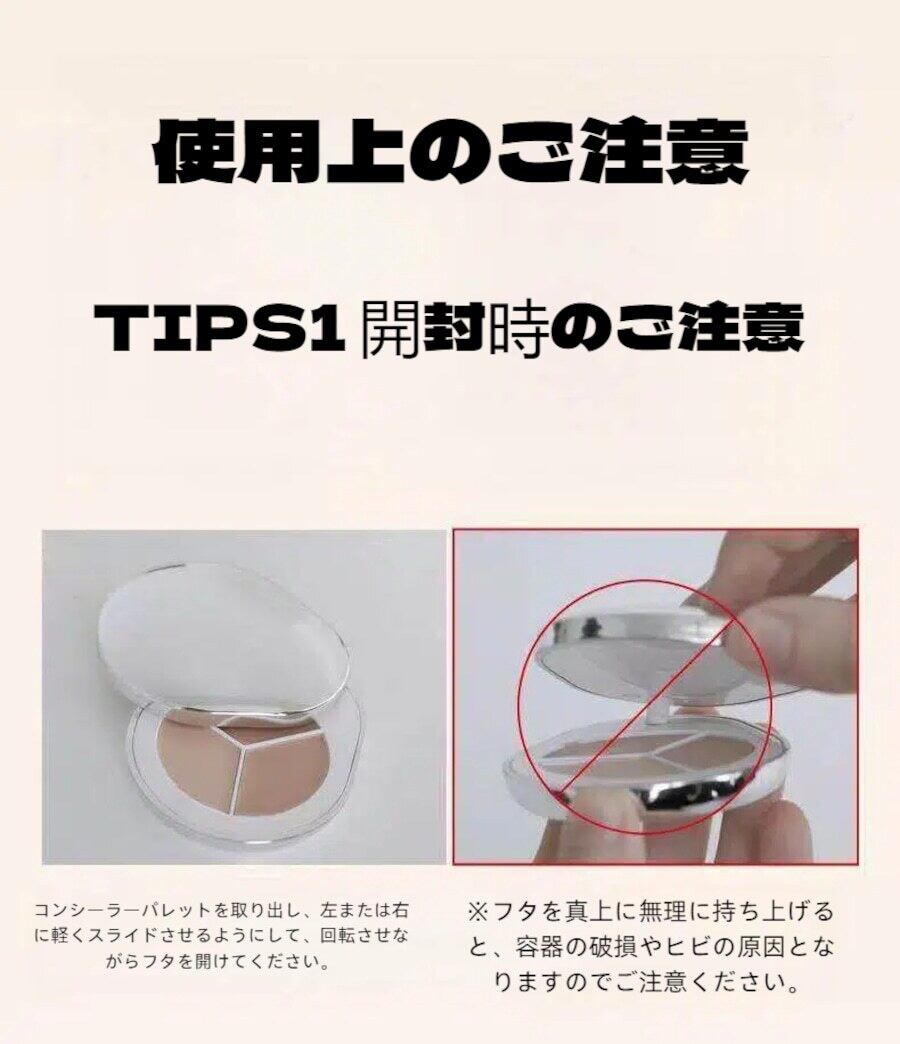 使用上のご注意

TIPS1 開封時のご注意

コンシーラーパレットを取り出し、左または右に軽くスライドさせるようにして、回転させながらフタを開けてください。

※フタを真上に無理に持ち上げると、容器の破損やヒビの原因となりますのでご注意ください。