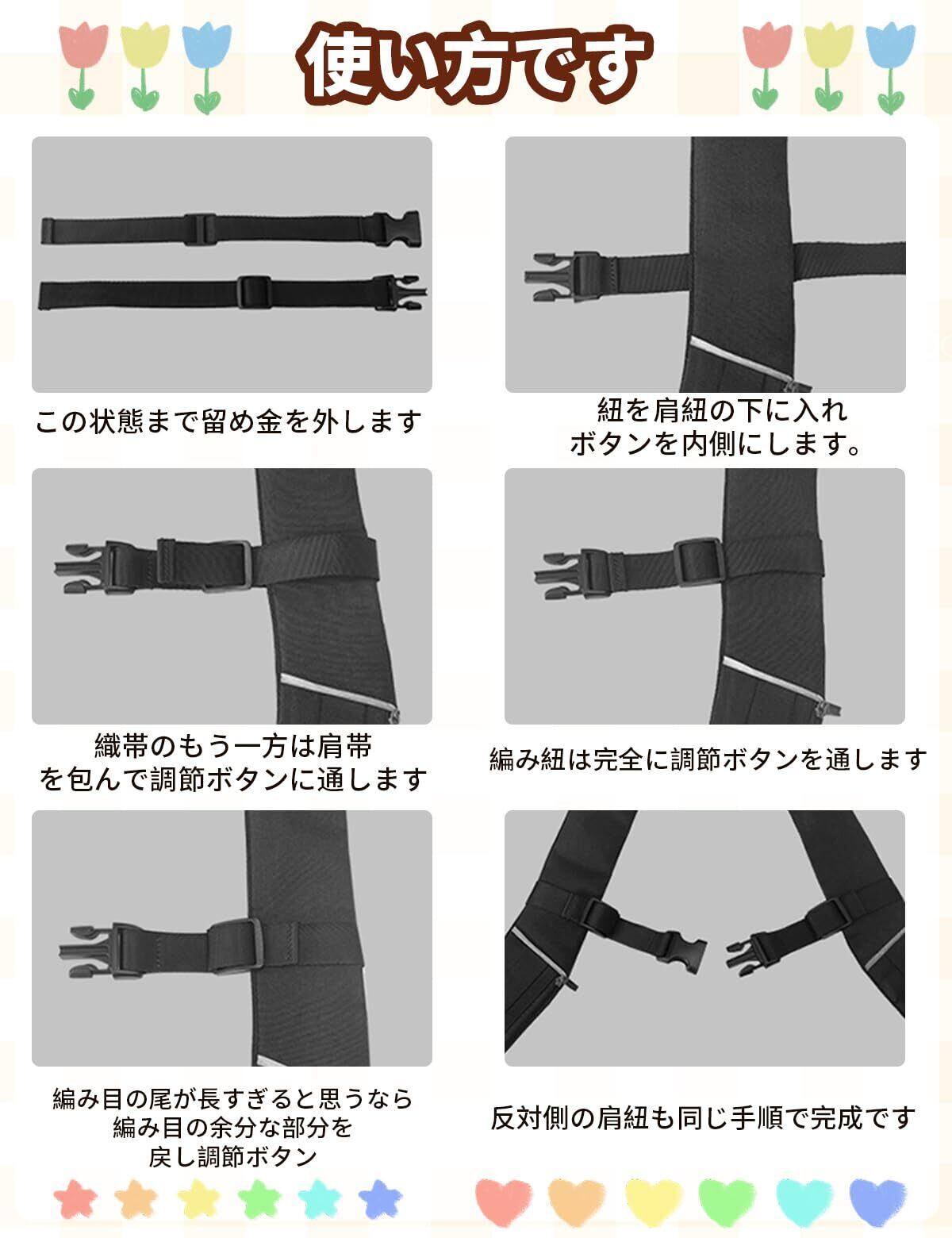 使い方です

この状態まで留め金を外します

紐を肩紐の下に入れ
ボタンを内側にします。

織帯のもう一方は肩帯
を包んで調節ボタンに通します

編み紐は完全に調節ボタンを通します

編み目の尾が長すぎると思うなら
編み目の余分な部分を
戻し調節ボタン

反対側の肩紐も同じ手順で完成です