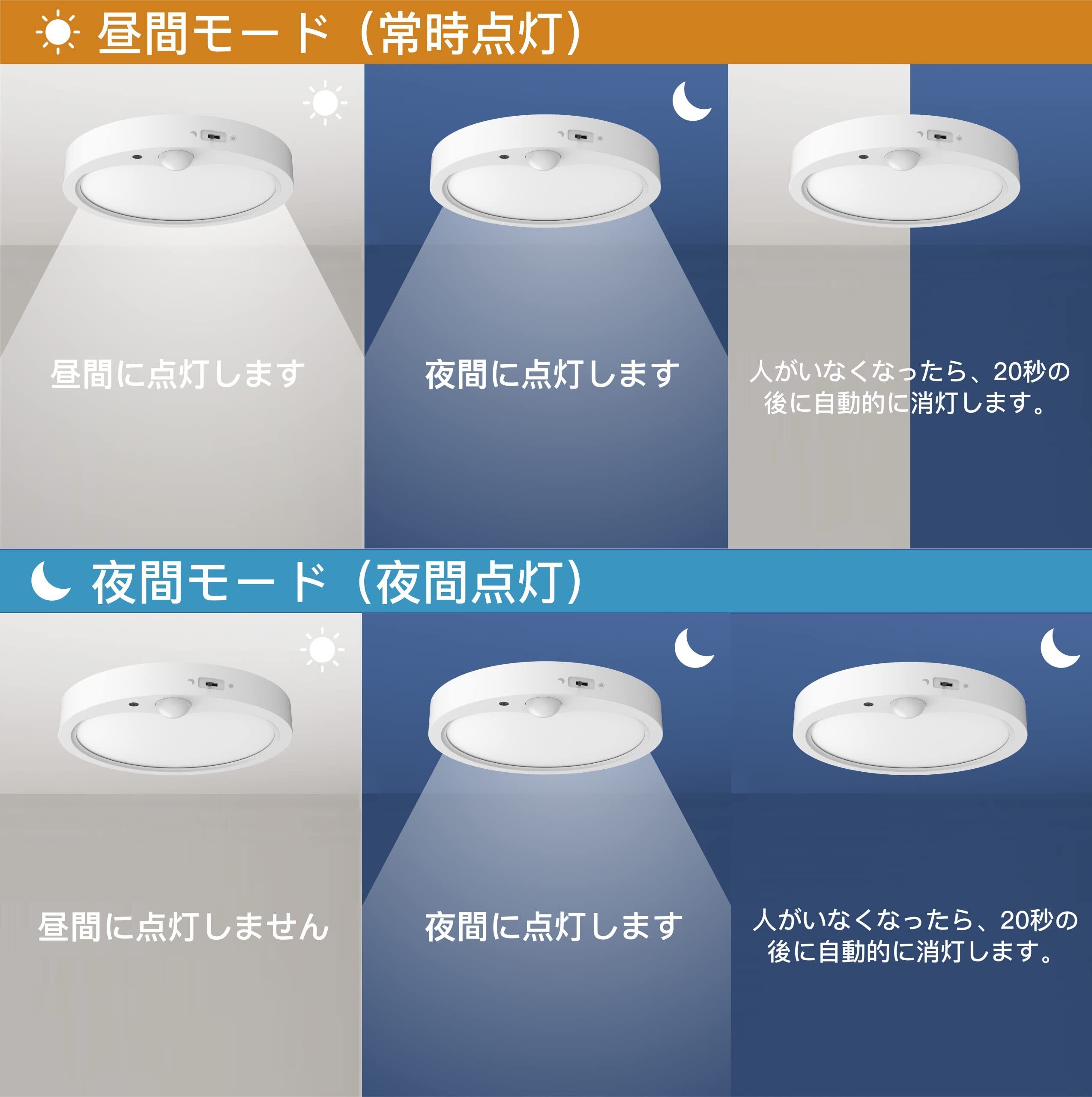 昼間モード（常時点灯）

昼間に点灯します

夜間に点灯します

人がいなくなったら、20秒の後に自動的に消灯します。

夜間モード（夜間点灯）

昼間に点灯しません

夜間に点灯します

人がいなくなったら、20秒の後に自動的に消灯します。