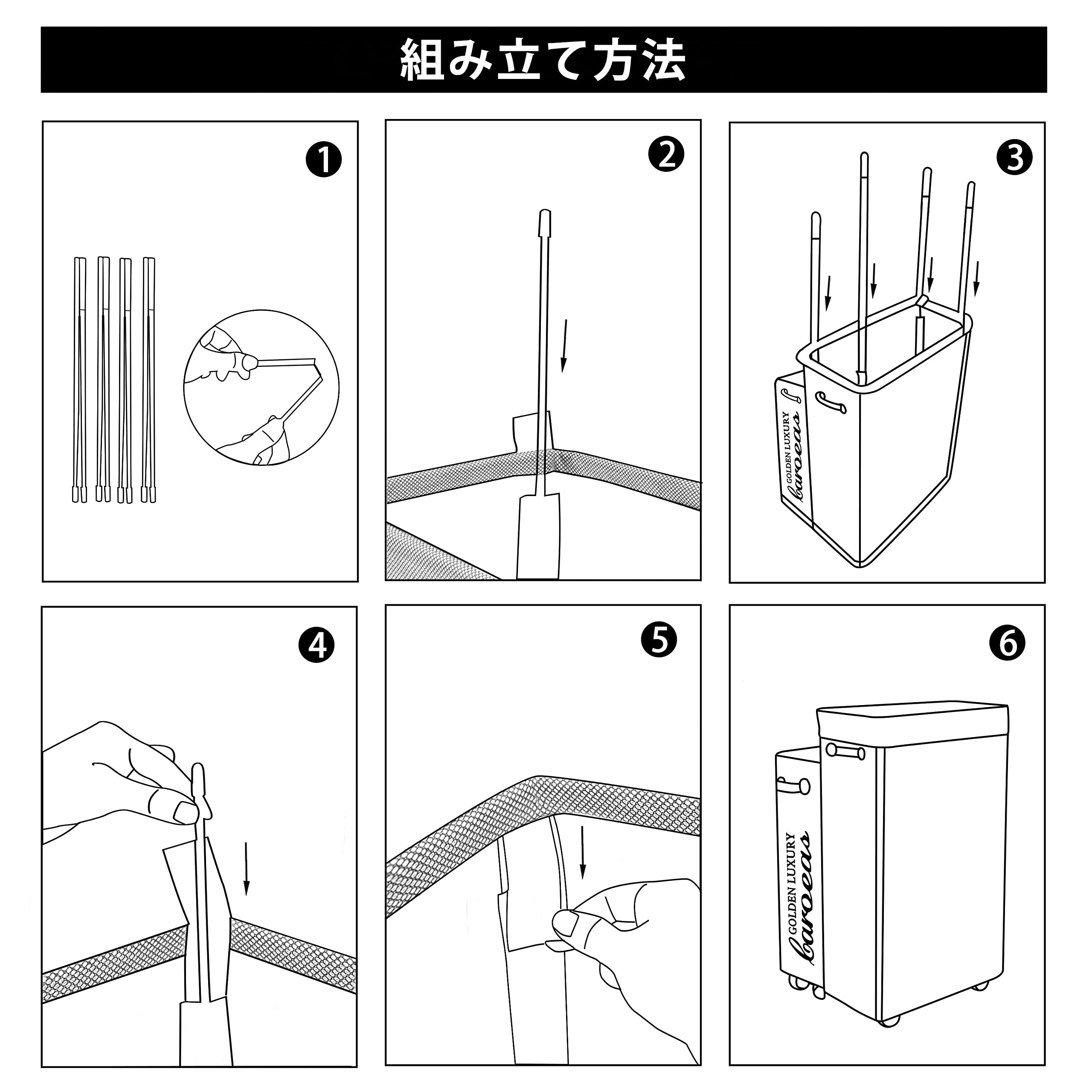 組み立て方法

❶

❷

❸

GOLDEN LUXURY
caroeas

❹

❺

❻

GOLDEN LUXURY
caroeas