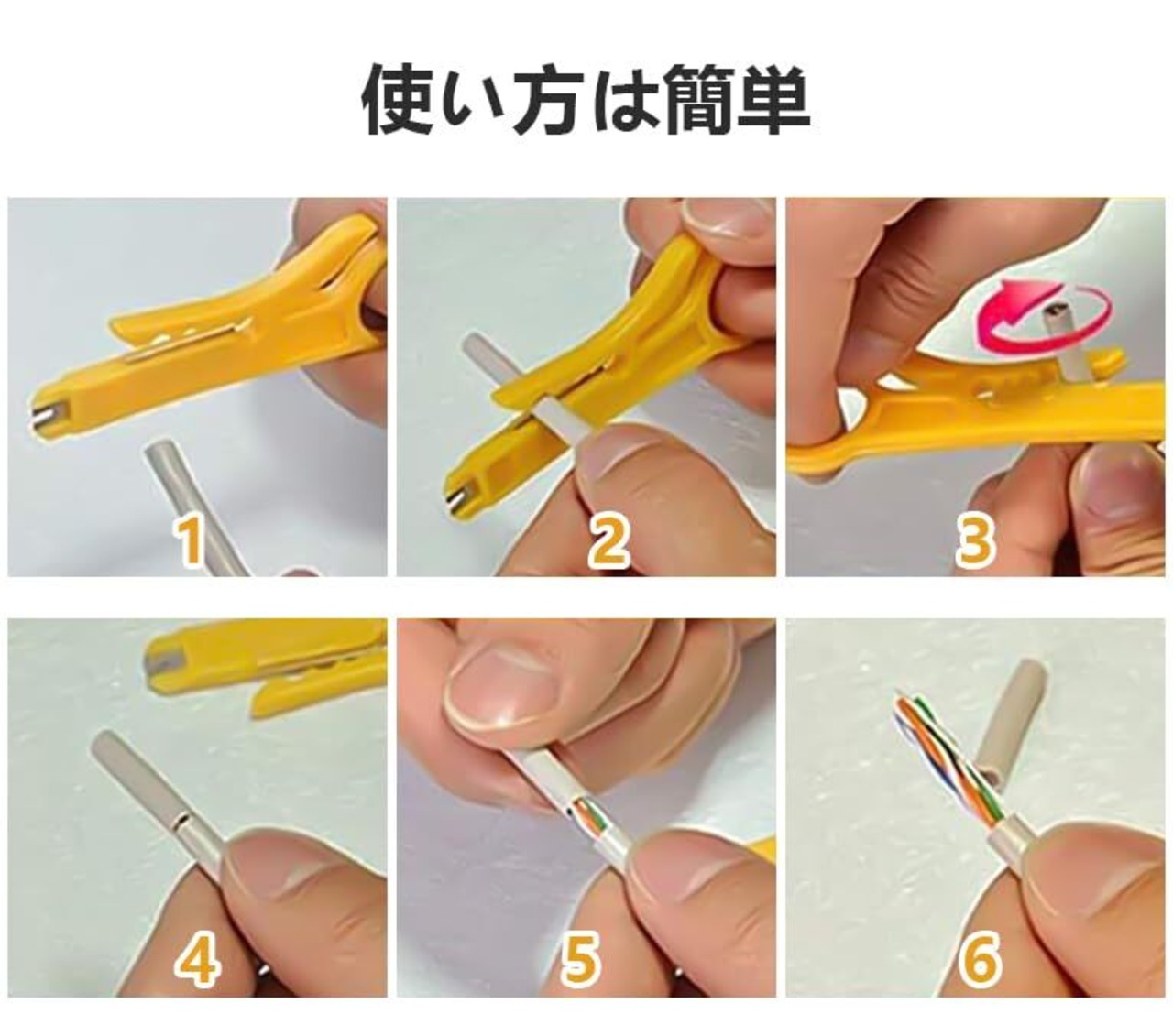 使い方は簡単

1

2

3

4

5

6