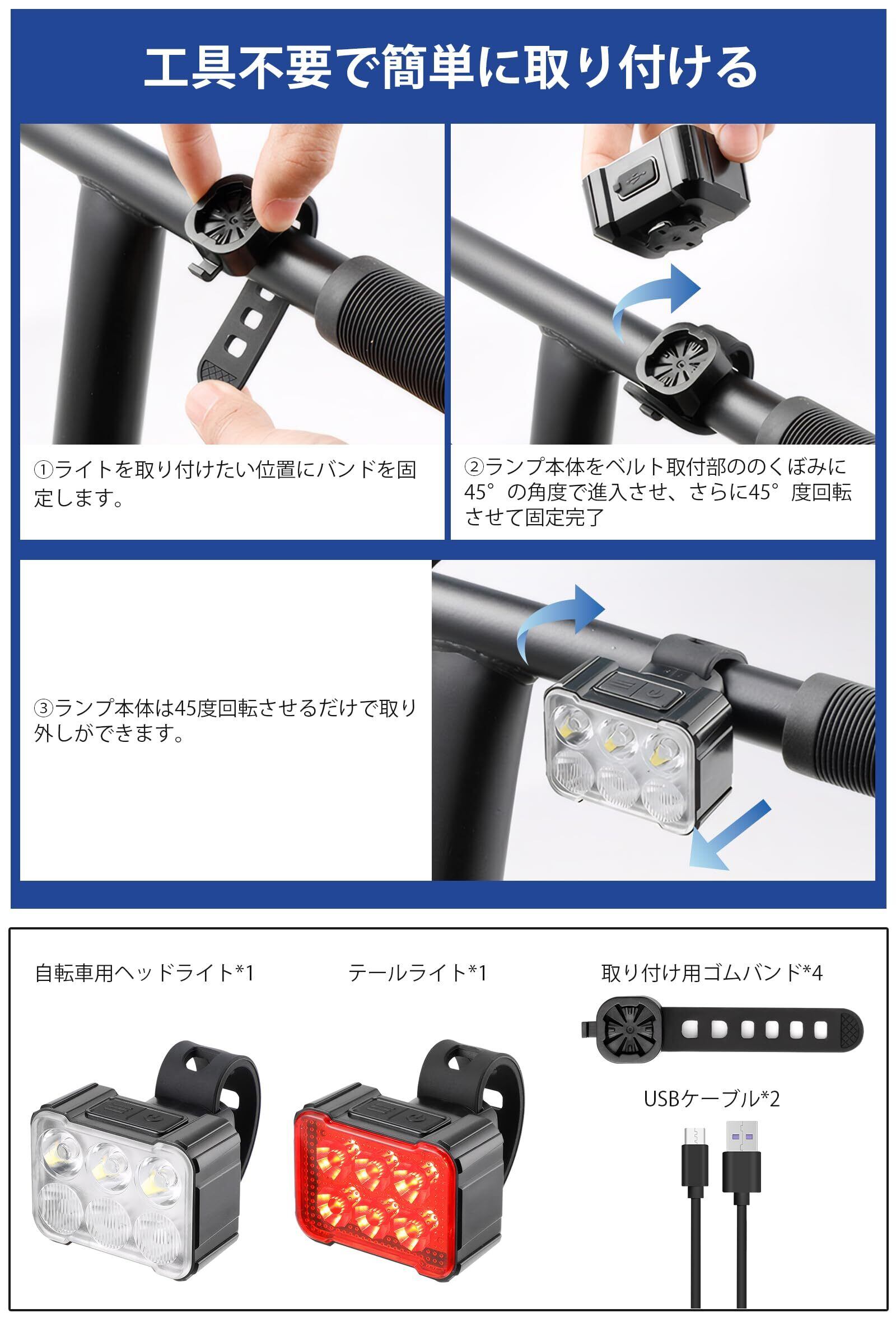 工具不要で簡単に取り付ける

①ライトを取り付けたい位置にバンドを固定します。

②ランプ本体をベルト取付部ののくぼみに45°の角度で進入させ、さらに45°度回転させて固定完了

③ランプ本体は45度回転させるだけで取り外しができます。

自転車用ヘッドライト*1

テールライト*1

取り付け用ゴムバンド*4

USBケーブル*2