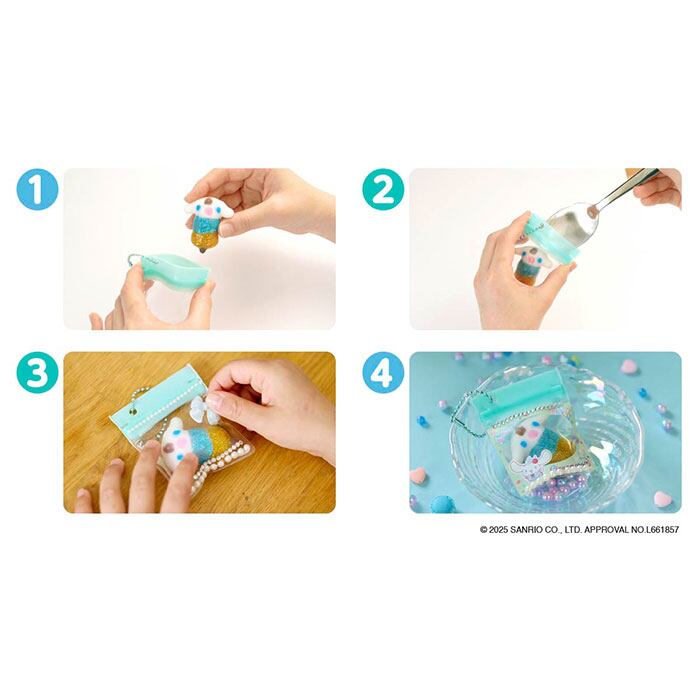 1

2

3

4

© 2025 SANRIO CO., LTD. APPROVAL NO.L661857