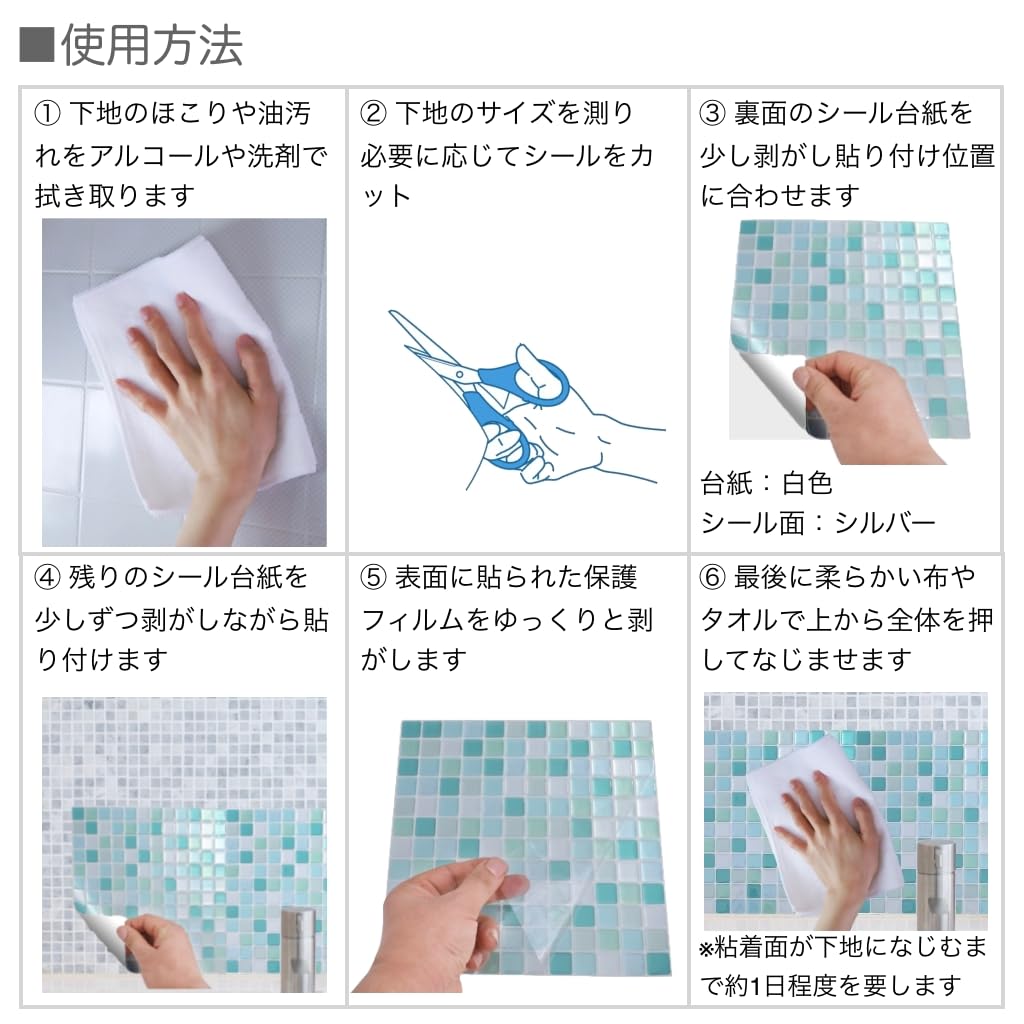 ■使用方法

① 下地のほこりや油汚れをアルコールや洗剤で拭き取ります

② 下地のサイズを測り必要に応じてシールをカット

③ 裏面のシール台紙を少し剥がし貼り付け位置に合わせます

台紙：白色
シール面：シルバー

④ 残りのシール台紙を少しずつ剥がしながら貼り付けます

⑤ 表面に貼られた保護フィルムをゆっくりと剥がします

⑥ 最後に柔らかい布やタオルで上から全体を押してなじませます

※粘着面が下地になじむまで約1日程度を要します