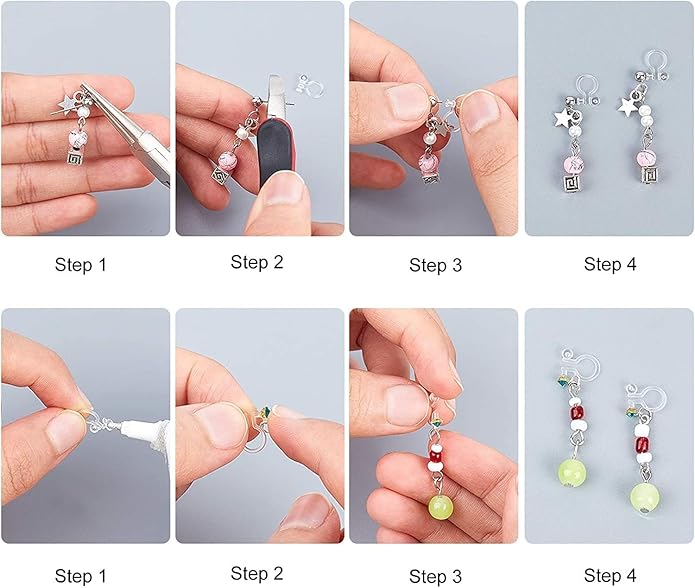 Step 1
Step 2
Step 3
Step 4

Step 1
Step 2
Step 3
Step 4