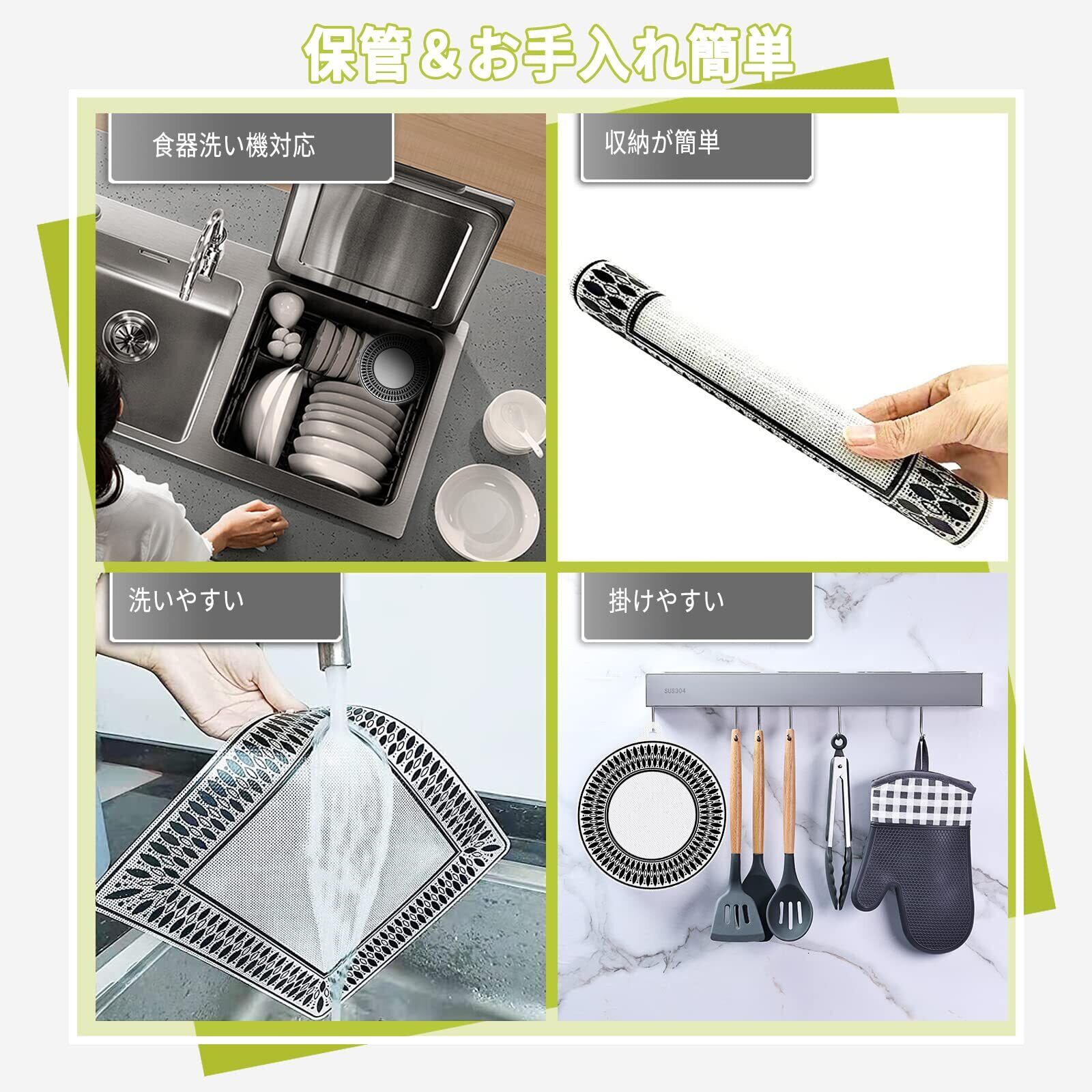 保管＆お手入れ簡単

食器洗い機対応

収納が簡単

洗いやすい

掛けやすい

SUS304