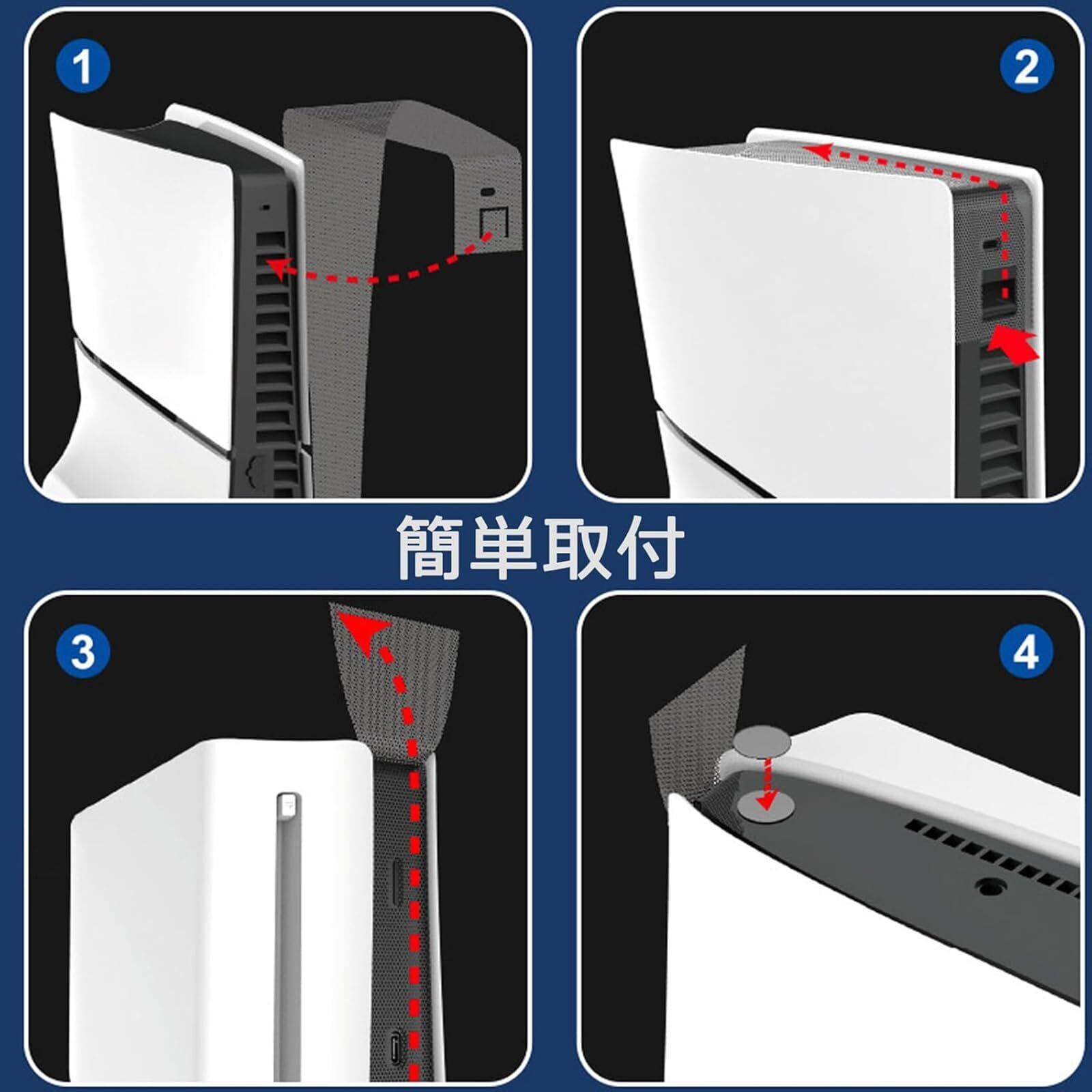 1

2

簡単取付

3

4