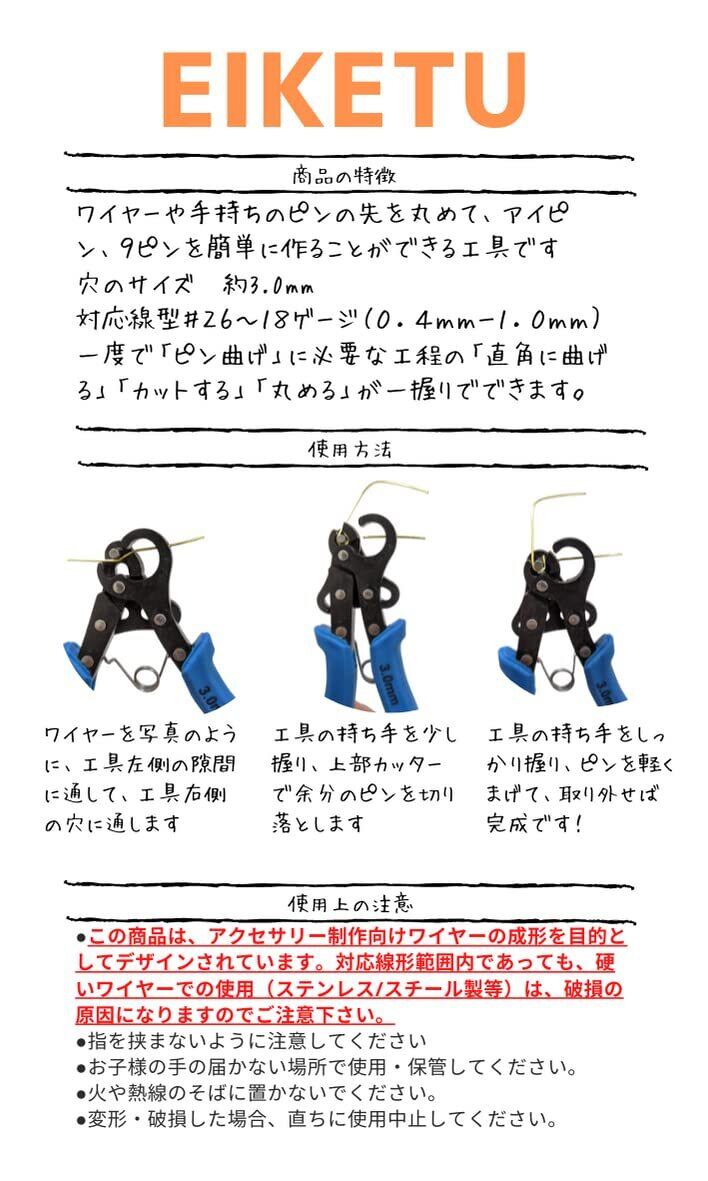 EIKETU

商品の特徴

ワイヤーや手持ちのピンの先を丸めて、アイピン、9ピンを簡単に作ることができる工具です
穴のサイズ　約3.0mm
対応線型#26~18ゲージ(0.4mm-1.0mm)
一度で「ピン曲げ」に必要な工程の「直角に曲げる」「カットする」「丸める」が一握りでできます。

使用方法

3.0mm

3.0mm

3.0mm

ワイヤーを写真のように、工具左側の隙間に通して、工具右側の穴に通します

工具の持ち手を少し握り、上部カッターで余分のピンを切り落とします

工具の持ち手をしっかり握り、ピンを軽くまげて、取り外せば完成です!

使用上の注意

●この商品は、アクセサリー制作向けワイヤーの成形を目的としてデザインされています。対応線形範囲内であっても、硬いワイヤーでの使用(ステンレス/スチール製等)は、破損の原因になりますのでご注意下さい。
●指を挟まないように注意してください
●お子様の手の届かない場所で使用・保管してください。
●火や熱線のそばに置かないでください。
●変形・破損した場合、直ちに使用中止してください。