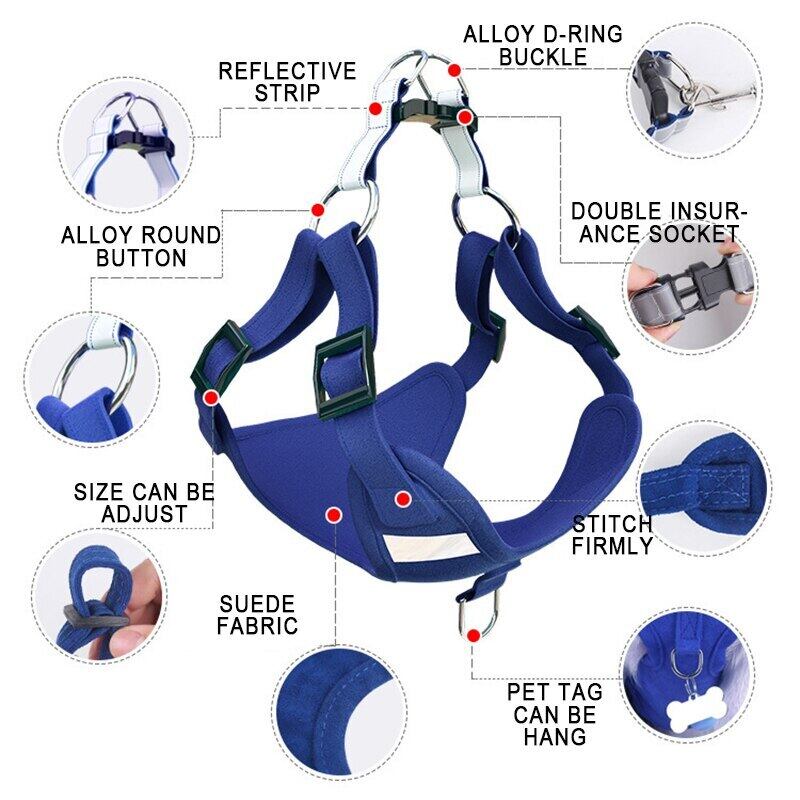 REFLECTIVE STRIP

ALLOY D-RING BUCKLE

ALLOY ROUND BUTTON

DOUBLE INSURANCE SOCKET

SIZE CAN BE ADJUST

STITCH FIRMLY

SUEDE FABRIC

PET TAG CAN BE HANG