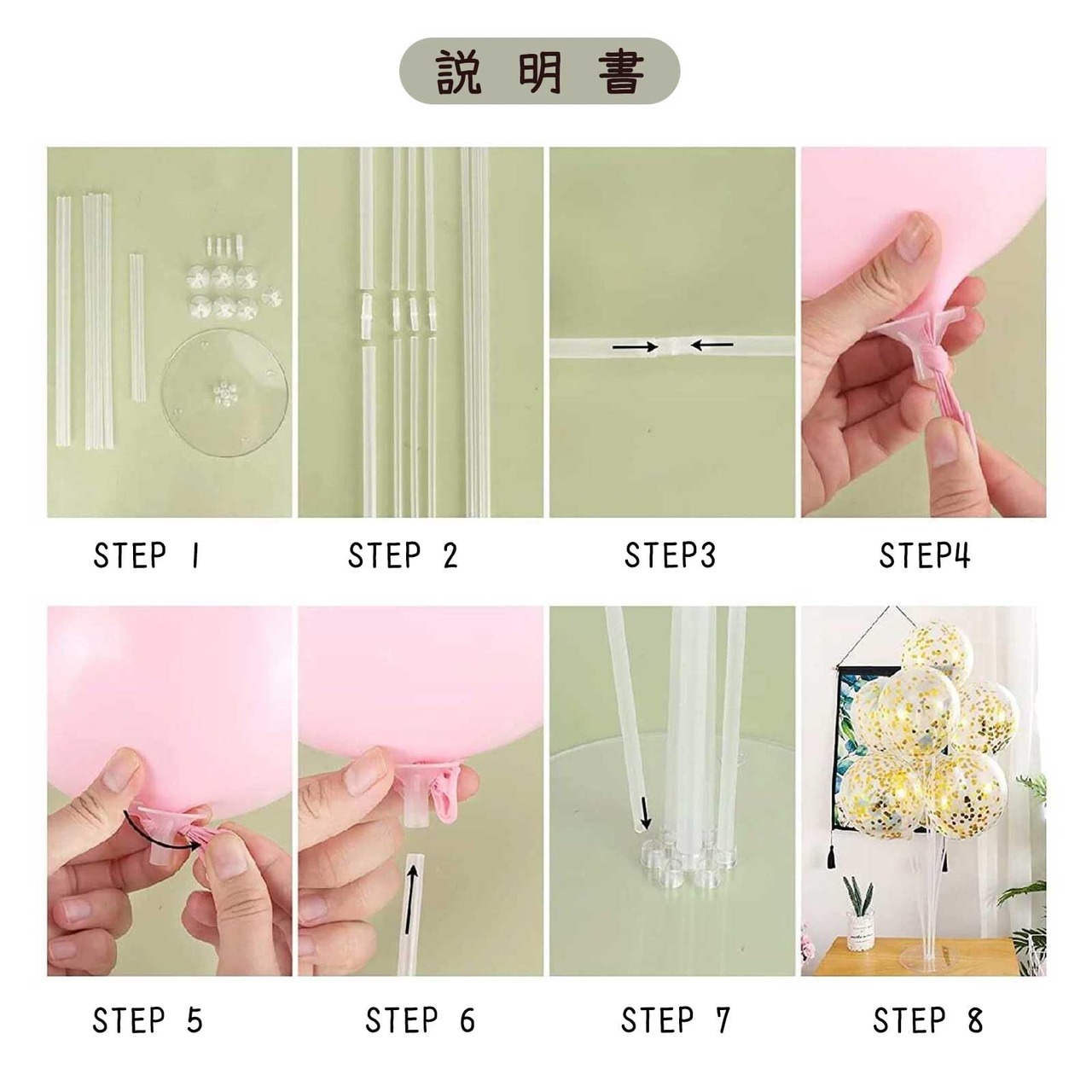 説明書

STEP 1

STEP 2

STEP3

STEP4

STEP 5

STEP 6

STEP 7

STEP 8