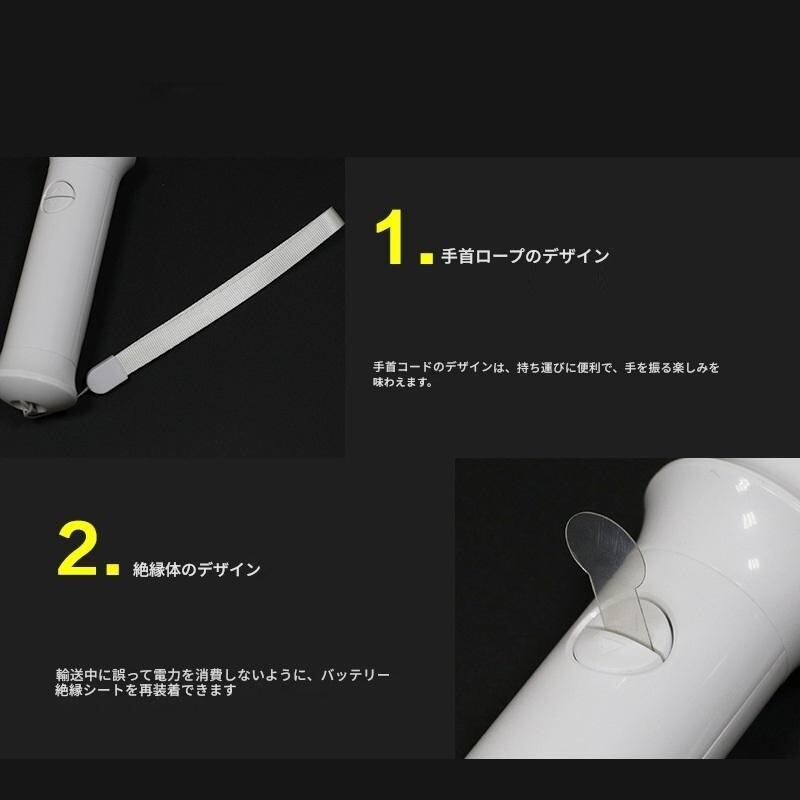 1. 手首ロープのデザイン

手首コードのデザインは、持ち運びに便利で、手を振る楽しみを味わえます。

2. 絶縁体のデザイン

輸送中に誤って電力を消費しないように、バッテリー絶縁シートを再装着できます