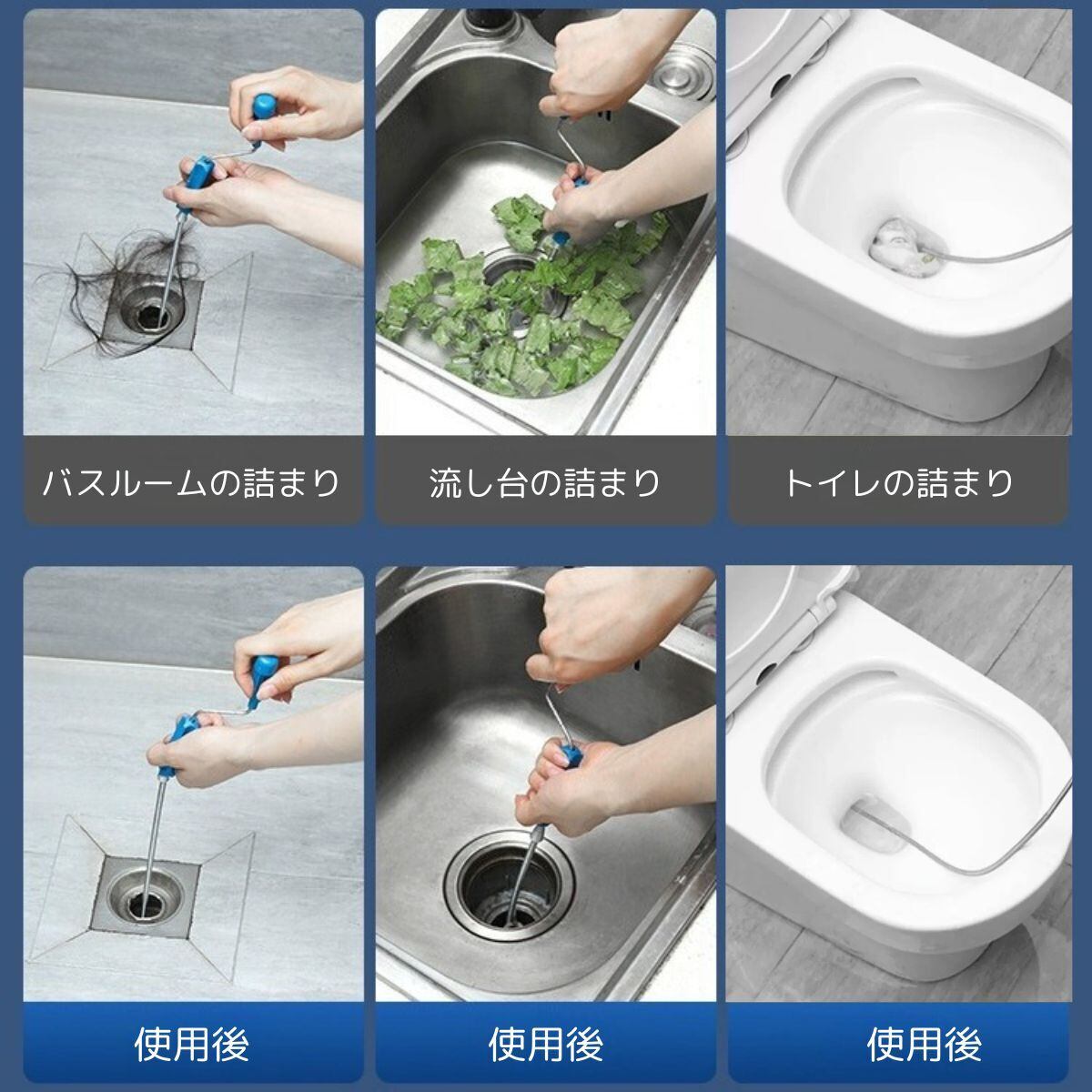 バスルームの詰まり

流し台の詰まり

トイレの詰まり

使用後

使用後

使用後