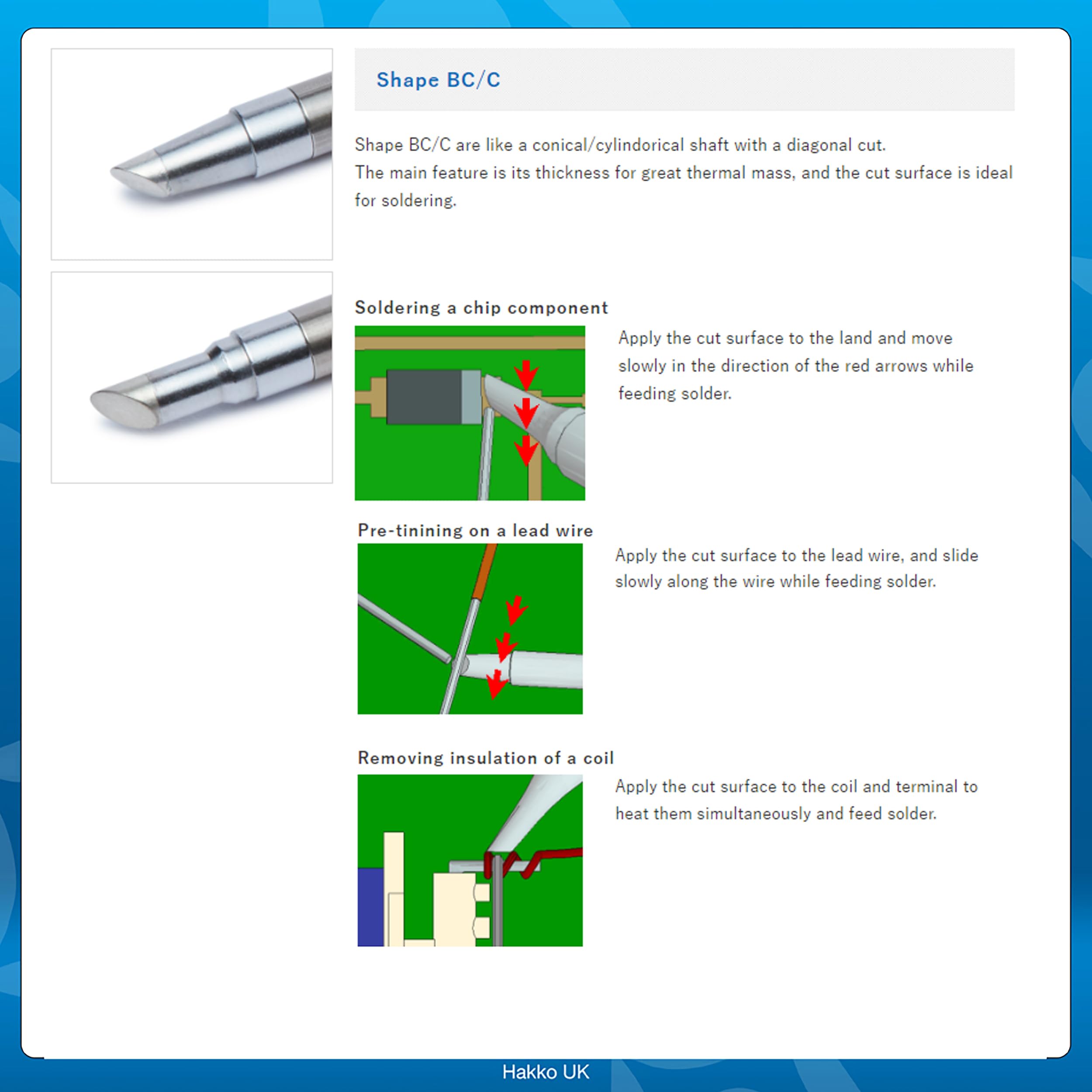 Shape BC/C

Shape BC/C are like a conical/cylindorical shaft with a diagonal cut.
The main feature is its thickness for great thermal mass, and the cut surface is ideal for soldering.

Soldering a chip component

Apply the cut surface to the land and move slowly in the direction of the red arrows while feeding solder.

Pre-tinining on a lead wire

Apply the cut surface to the lead wire, and slide slowly along the wire while feeding solder.

Removing insulation of a coil

Apply the cut surface to the coil and terminal to heat them simultaneously and feed solder.

Hakko UK