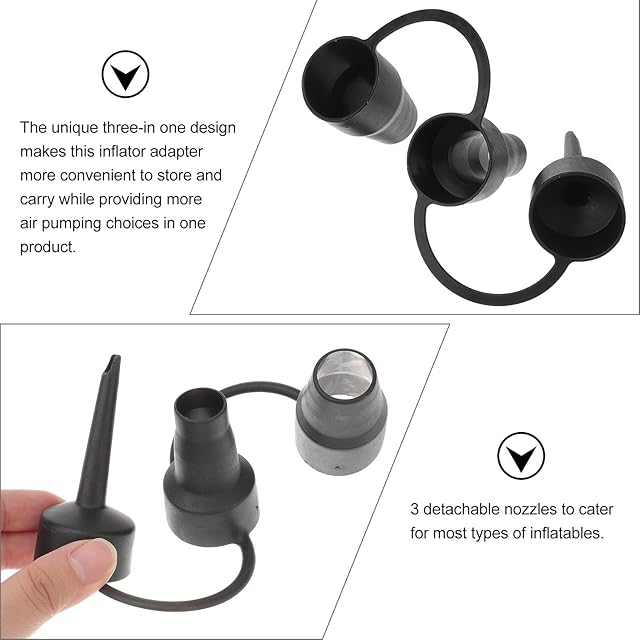 The unique three-in one design makes this inflator adapter more convenient to store and carry while providing more air pumping choices in one product.

3 detachable nozzles to cater for most types of inflatables.