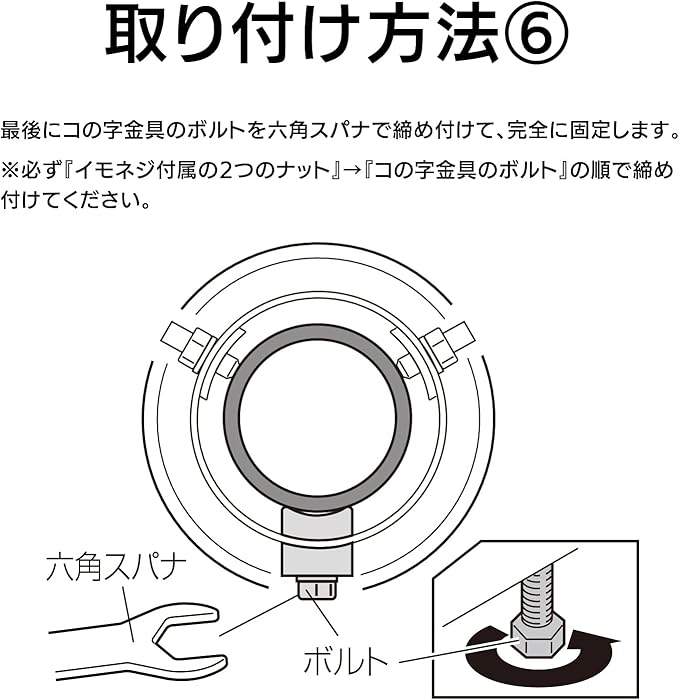 取り付け方法⑥

最後にコの字金具のボルトを六角スパナで締め付けて、完全に固定します。
※必ず『イモネジ付属の2つのナット』→『コの字金具のボルト』の順で締め付けてください。

六角スパナ

ボルト