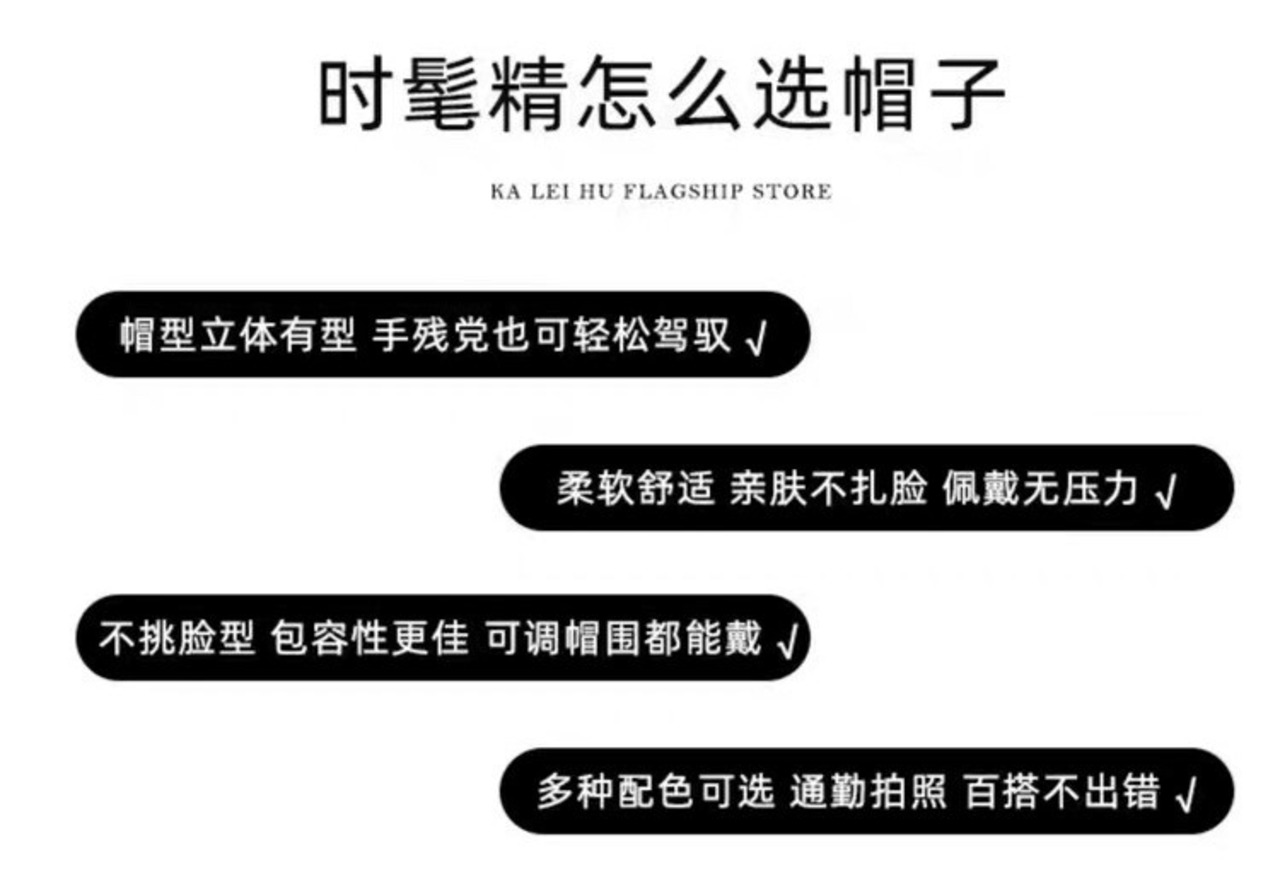 时髦精怎么选帽子

KA LEI HU FLAGSHIP STORE

帽型立体有型 手残党也可轻松驾驭 √

柔软舒适 亲肤不扎脸 佩戴无压力 √

不挑脸型 包容性更佳 可调帽围都能戴 √

多种配色可选 通勤拍照 百搭不出错 √