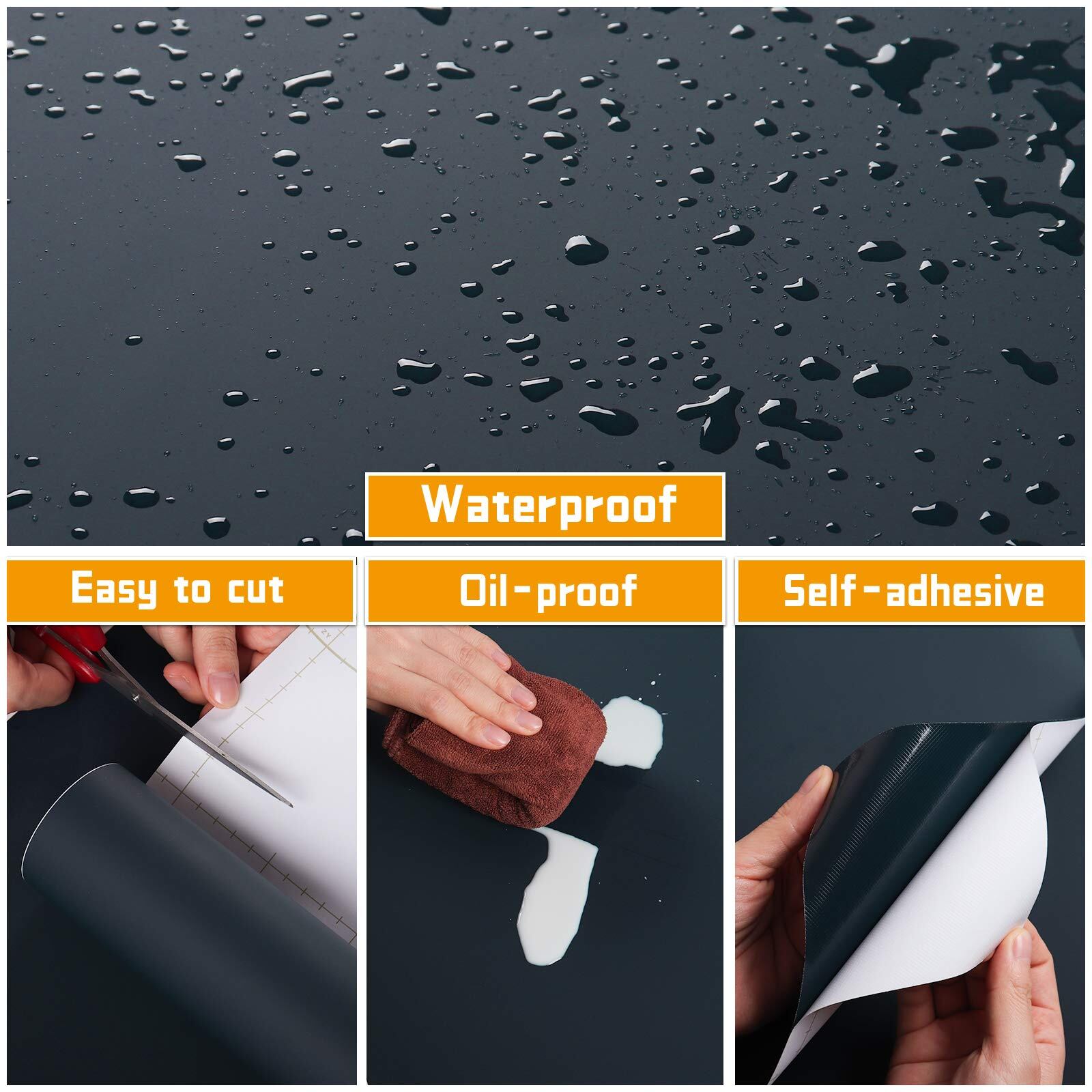 Waterproof

Easy to cut

Oil-proof

Self-adhesive