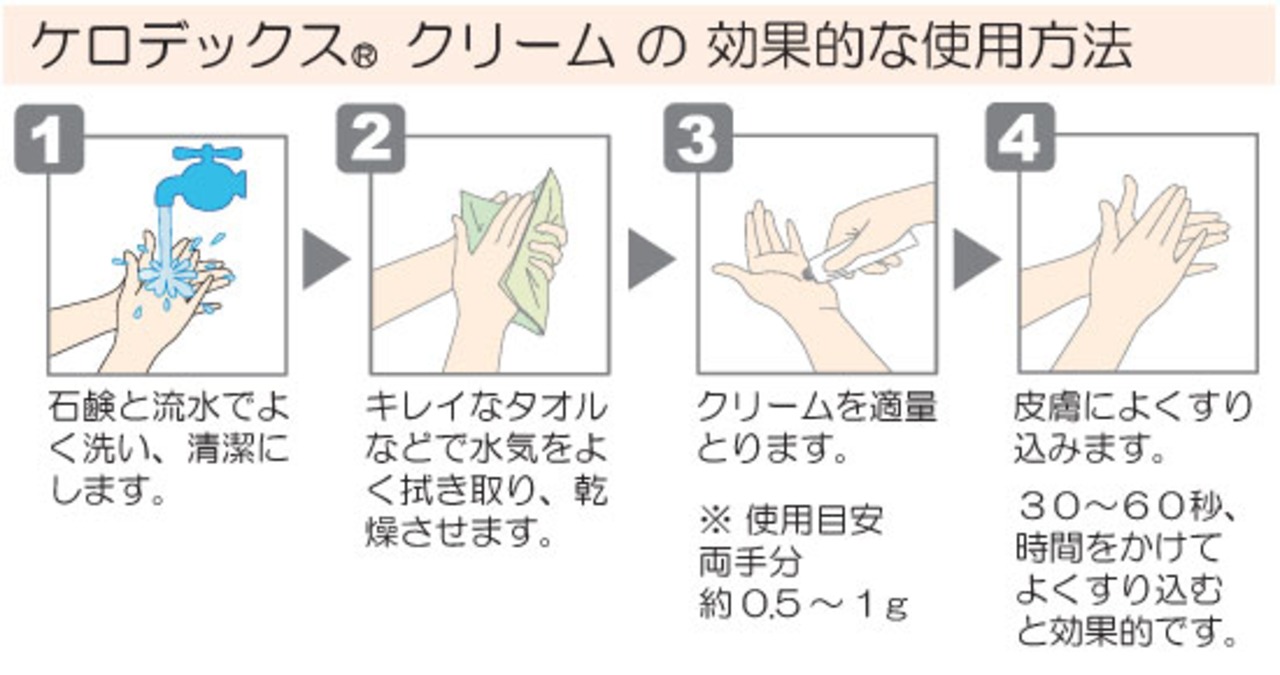 ケロデックス® クリーム の 効果的な使用方法

1

石鹸と流水でよく洗い、清潔にします。

2

キレイなタオルなどで水気をよく拭き取り、乾燥させます。

3

クリームを適量とります。

※ 使用目安
両手分
約 0.5 ～ 1 g

4

皮膚によくすり込みます。

３０～６０秒、時間をかけてよくすり込むと効果的です。