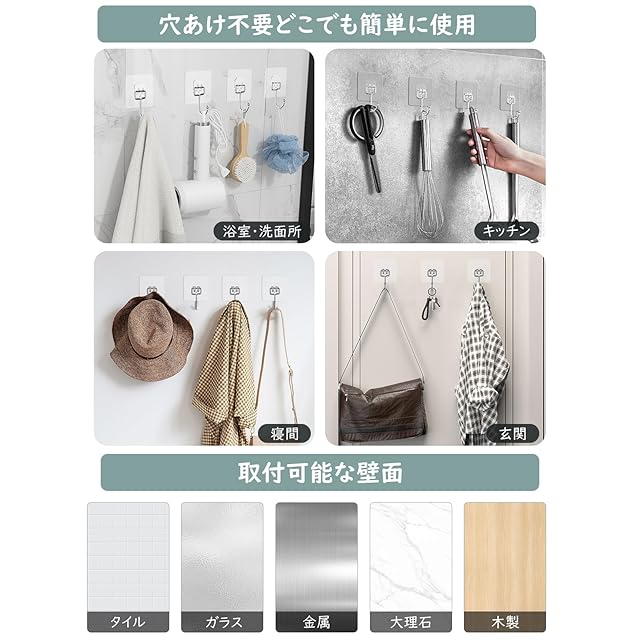 穴あけ不要どこでも簡単に使用

浴室・洗面所

キッチン

寝間

玄関

取付可能な壁面

タイル

ガラス

金属

大理石

木製