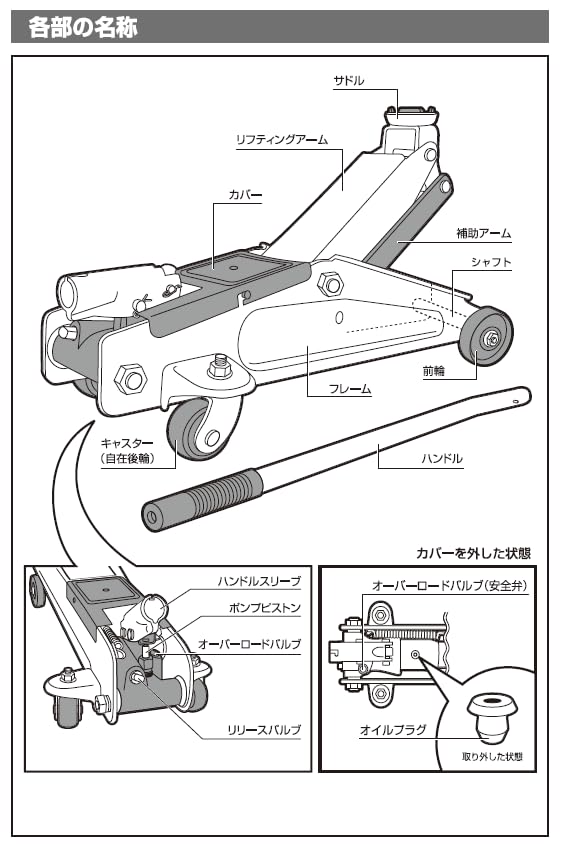 各部の名称

サドル

リフティングアーム

カバー

補助アーム

シャフト

前輪

フレーム

キャスター
（自在後輪）

ハンドル

カバーを外した状態

ハンドルスリーブ

ポンプピストン

オーバーロードバルブ

リリースバルブ

オーバーロードバルブ（安全弁）

オイルプラグ

取り外した状態