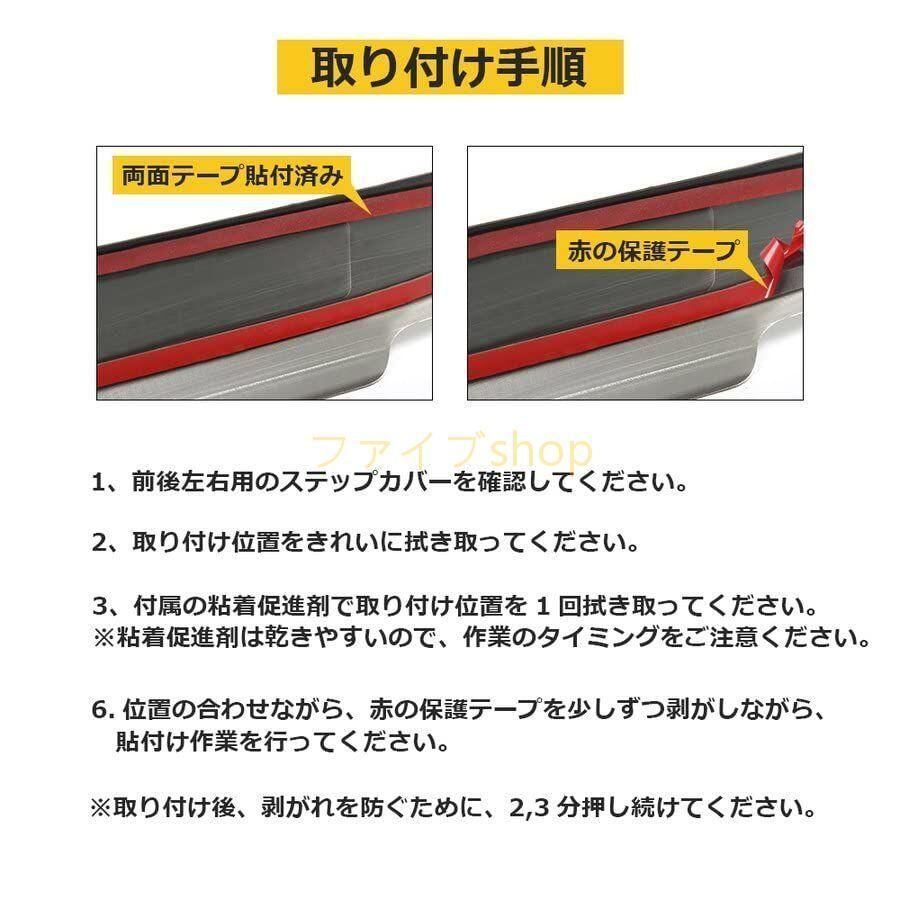 取り付け手順

両面テープ貼付済み

赤の保護テープ

ファイブshop

1、前後左右用のステップカバーを確認してください。

2、取り付け位置をきれいに拭き取ってください。

3、付属の粘着促進剤で取り付け位置を 1 回拭き取ってください。
※粘着促進剤は乾きやすいので、作業のタイミングをご注意ください。

6. 位置の合わせながら、赤の保護テープを少しずつ剥がしながら、貼付け作業を行ってください。

※取り付け後、剥がれを防ぐために、2,3 分押し続けてください。