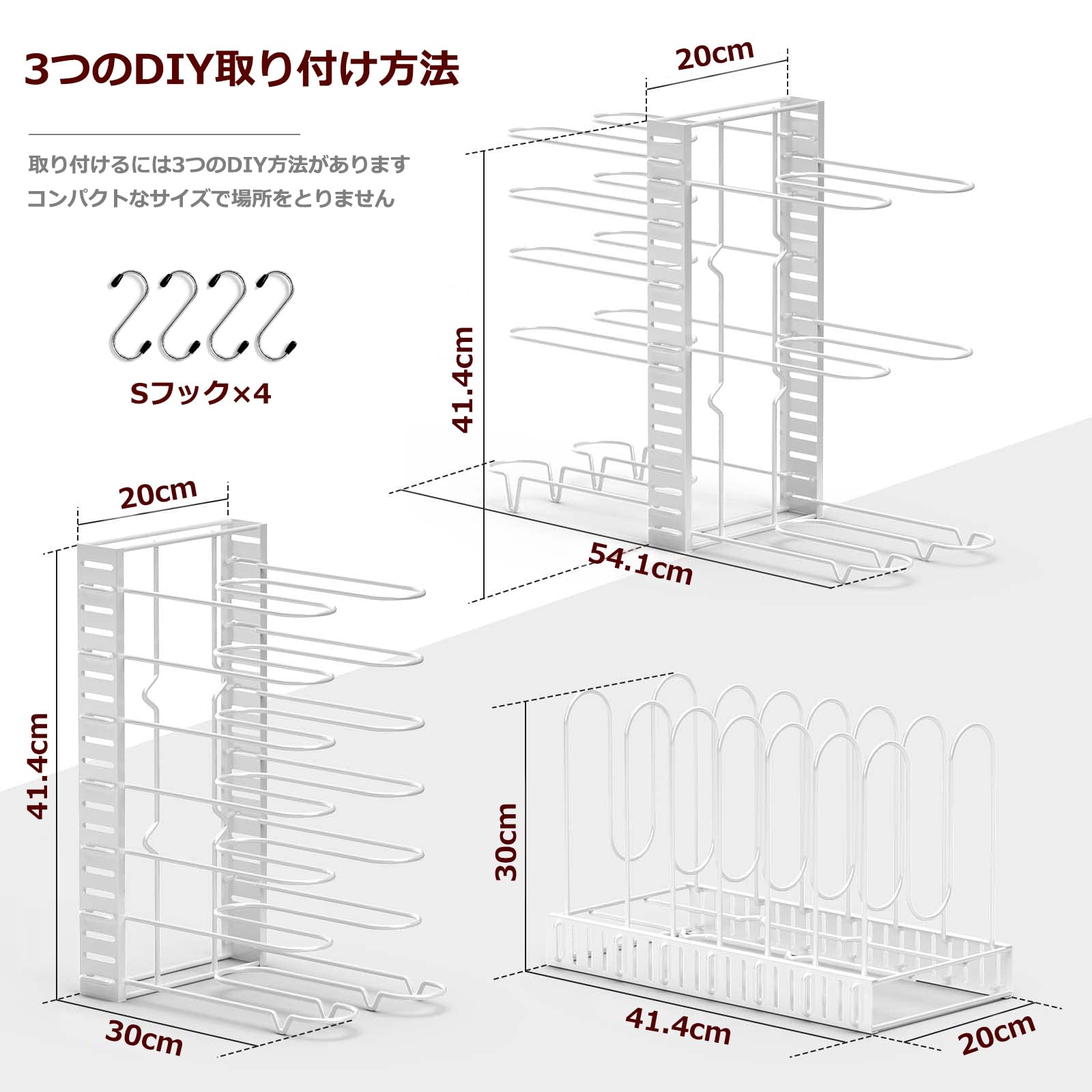 3つのDIY取り付け方法

取り付けるには3つのDIY方法があります
コンパクトなサイズで場所をとりません

Sフック×4

20cm
41.4cm
54.1cm

20cm
41.4cm
30cm

30cm
41.4cm
20cm