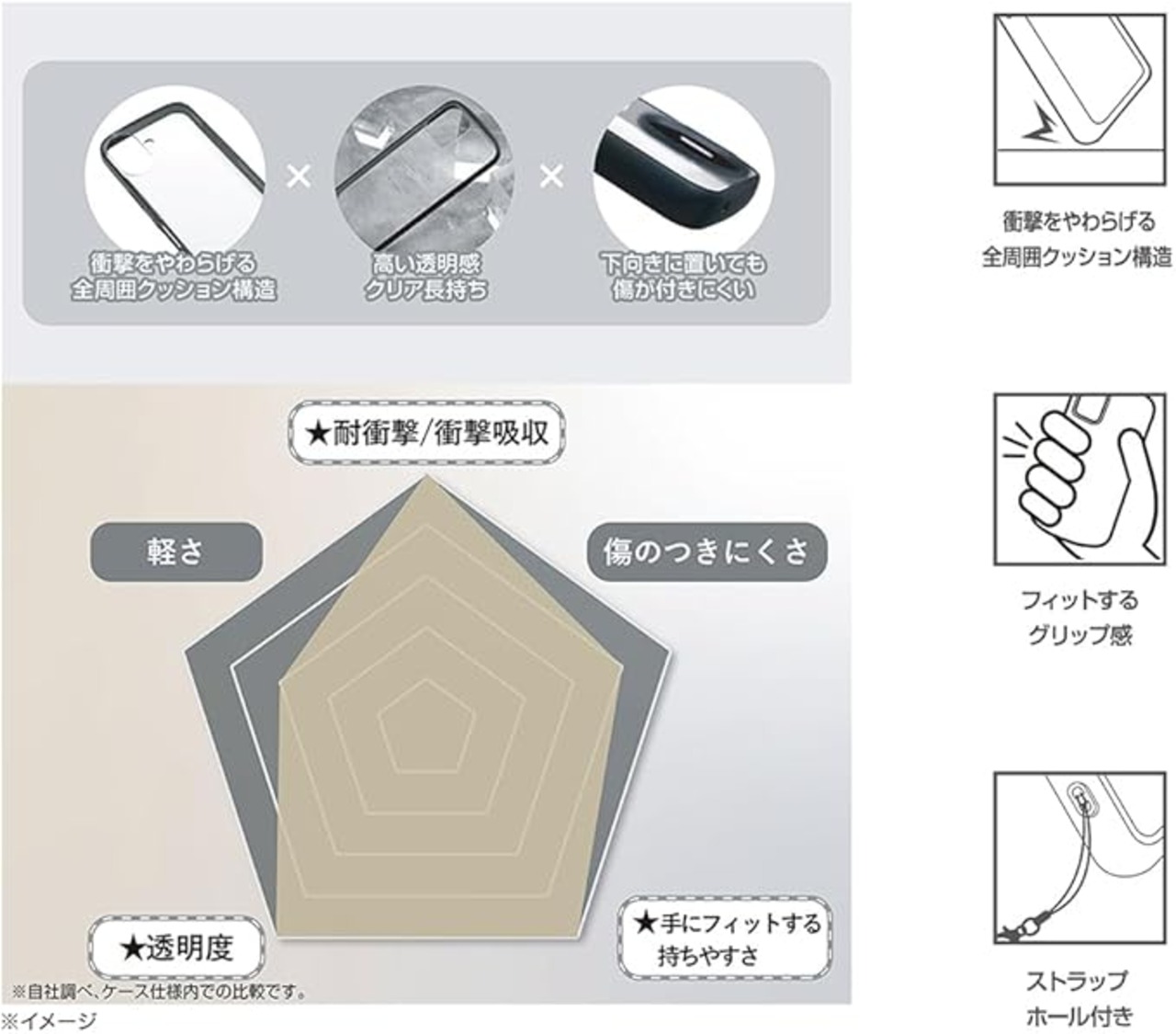 衝撃をやわらげる
全周囲クッション構造

×

高い透明感
クリア長持ち

×

下向きに置いても
傷が付きにくい

★耐衝撃/衝撃吸収

軽さ

傷のつきにくさ

★透明度

★手にフィットする
持ちやすさ

※自社調べ、ケース仕様内での比較です。

※イメージ

衝撃をやわらげる
全周囲クッション構造

フィットする
グリップ感

ストラップ
ホール付き