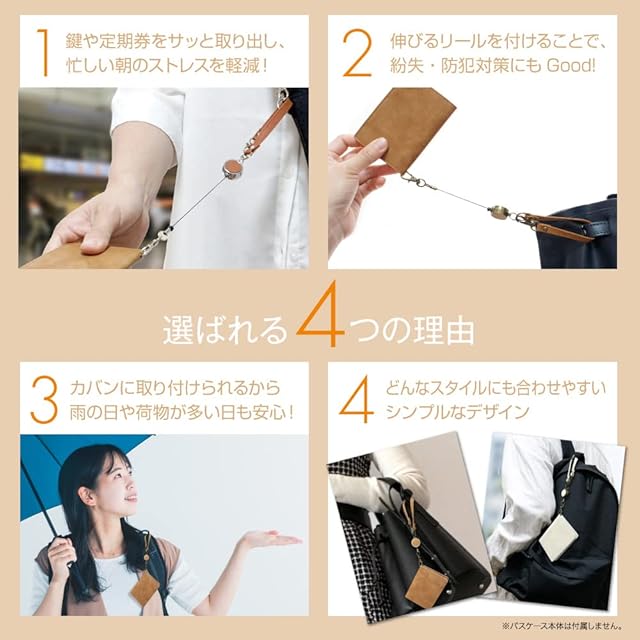 1 鍵や定期券をサッと取り出し、忙しい朝のストレスを軽減！

2 伸びるリールを付けることで、紛失・防犯対策にも Good!

選ばれる4つの理由

3 カバンに取り付けられるから雨の日や荷物が多い日も安心！

4 どんなスタイルにも合わせやすいシンプルなデザイン

※パスケース本体は付属しません。