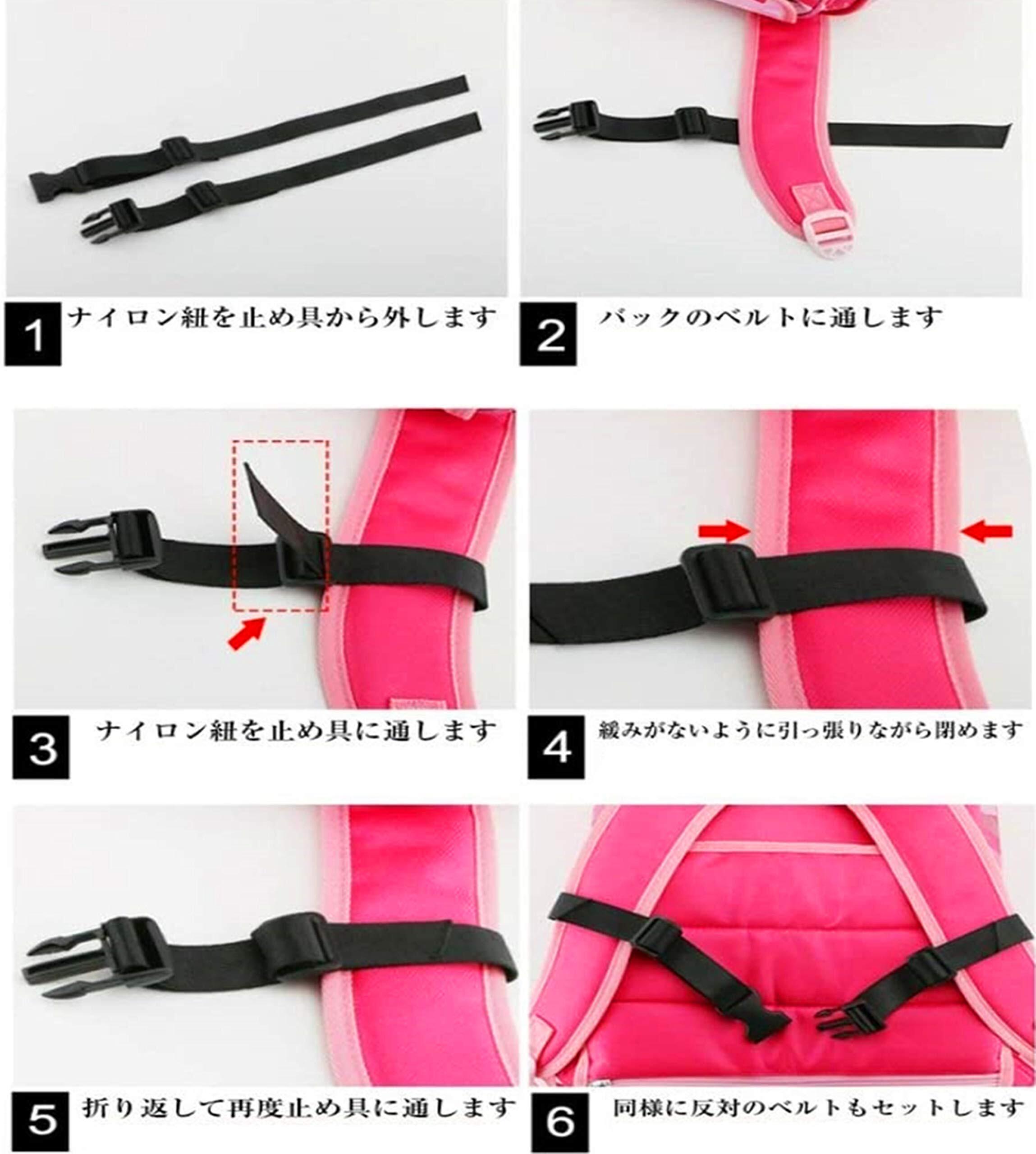 1 ナイロン紐を止め具から外します

2 バックのベルトに通します

3 ナイロン紐を止め具に通します

4 緩みがないように引っ張りながら閉めます

5 折り返して再度止め具に通します

6 同様に反対のベルトもセットします