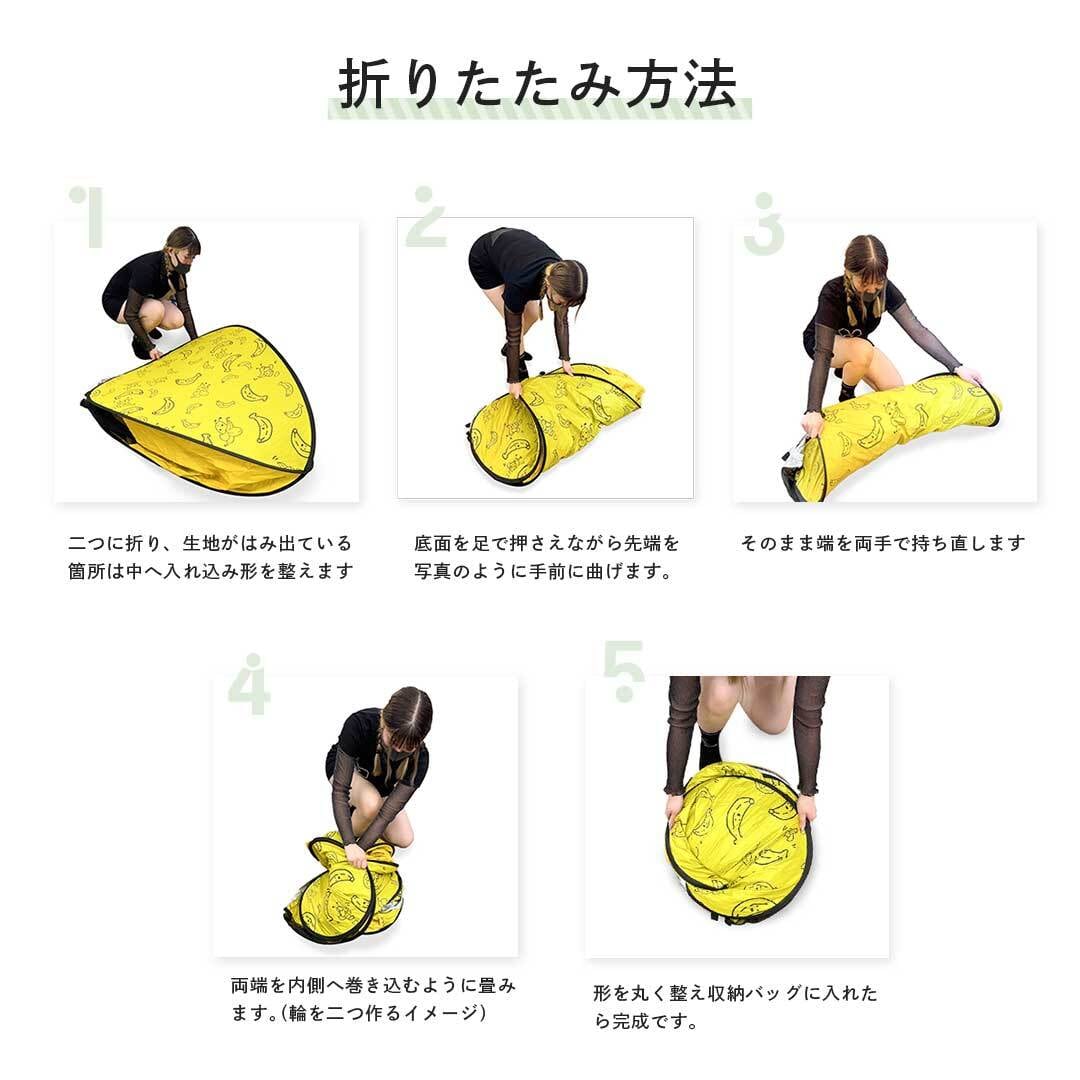 折りたたみ方法

1

二つに折り、生地がはみ出ている箇所は中へ入れ込み形を整えます

2

底面を足で押さえながら先端を写真のように手前に曲げます。

3

そのまま端を両手で持ち直します

4

両端を内側へ巻き込むように畳みます。(輪を二つ作るイメージ)

5

形を丸く整え収納バッグに入れたら完成です。