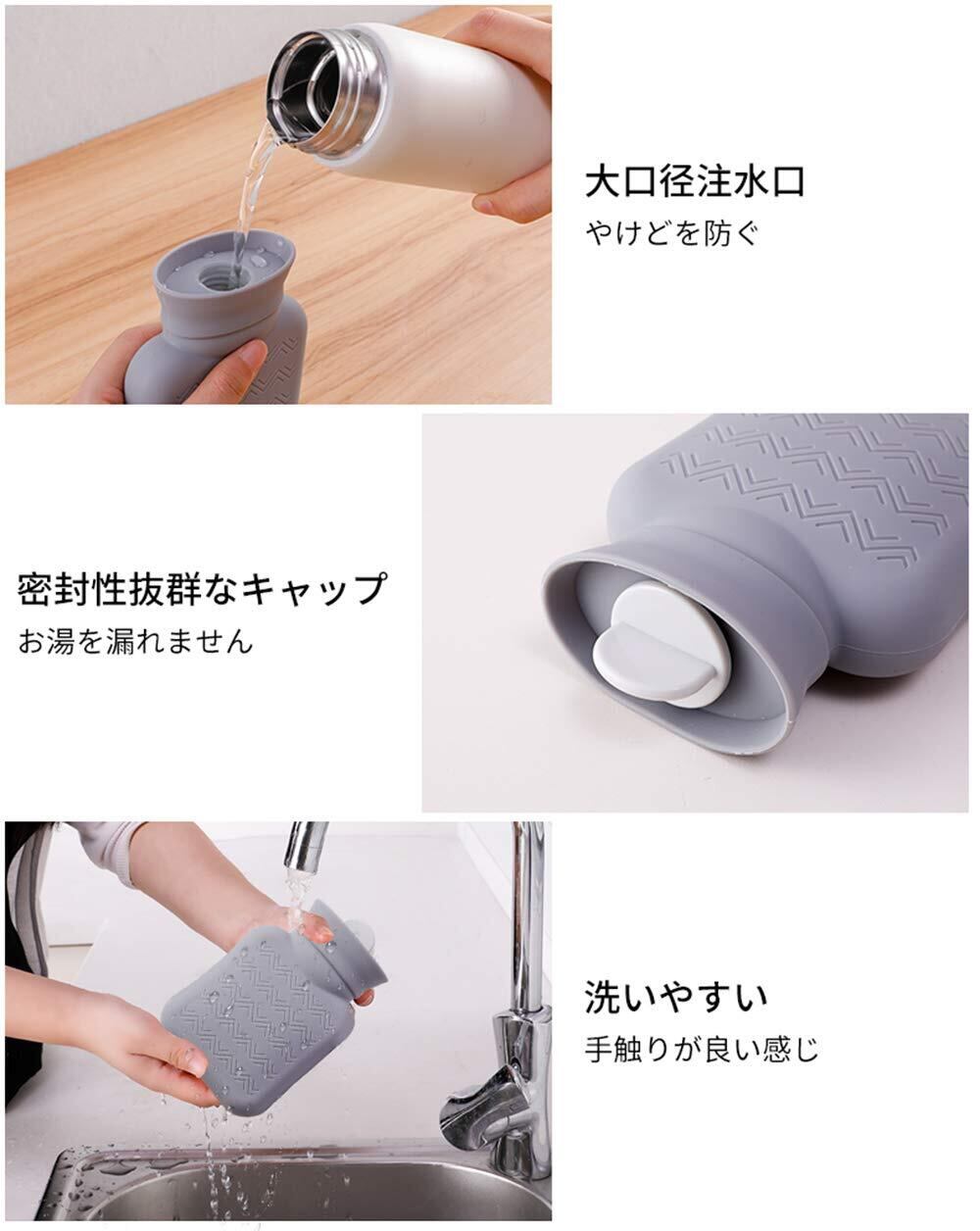 大口径注水口
やけどを防ぐ

密封性抜群なキャップ
お湯を漏れません

洗いやすい
手触りが良い感じ