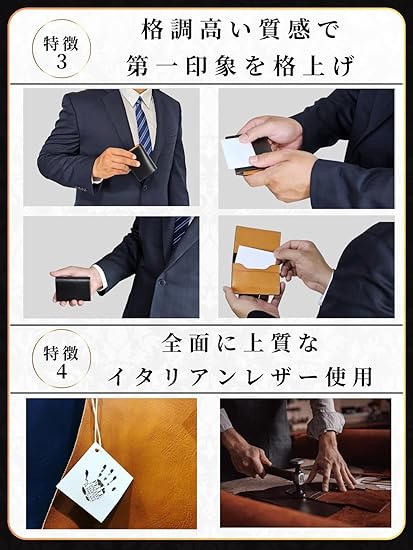 特徴
3

格調高い質感で
第一印象を格上げ

特徴
4

全面に上質な
イタリアンレザー使用