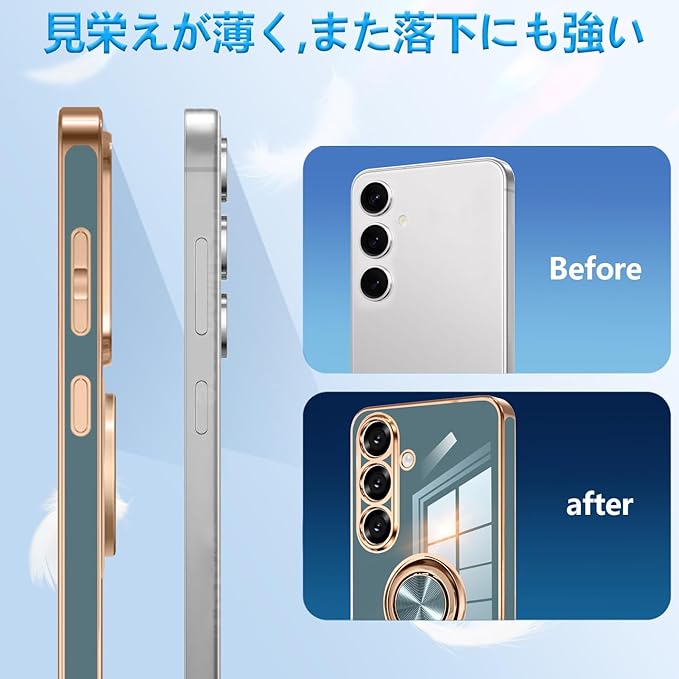 見栄えが薄く,また落下にも強い

Before

after