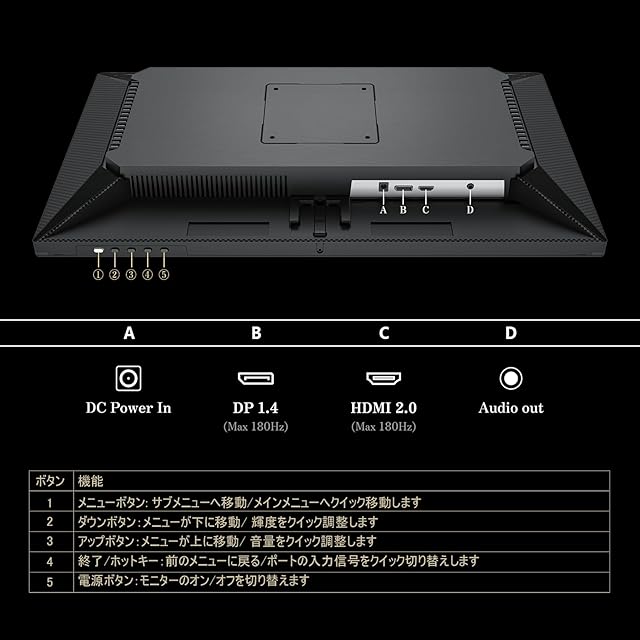 A B C D

① ② ③ ④ ⑤

A
DC Power In

B
DP 1.4
(Max 180Hz)

C
HDMI 2.0
(Max 180Hz)

D
Audio out

| ボタン | 機能 |
|---|---|
| 1 | メニューボタン: サブメニューへ移動/メインメニューへクイック移動します |
| 2 | ダウンボタン:メニューが下に移動/ 輝度をクイック調整します |
| 3 | アップボタン:メニューが上に移動/ 音量をクイック調整します |
| 4 | 終了/ホットキー:前のメニューに戻る/ポートの入力信号をクイック切り替えします |
| 5 | 電源ボタン:モニターのオン/オフを切り替えます |