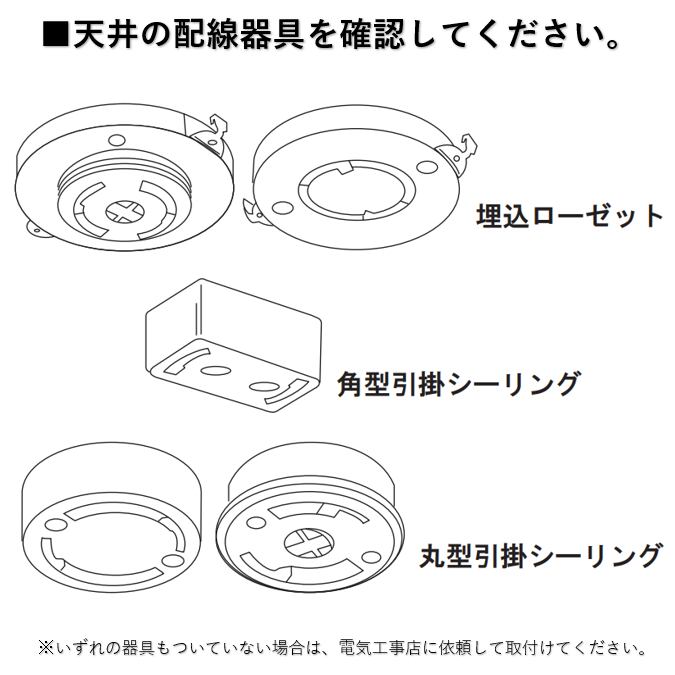 ■天井の配線器具を確認してください。

埋込ローゼット

角型引掛シーリング

丸型引掛シーリング

※いずれの器具もついていない場合は、電気工事店に依頼して取付けてください。